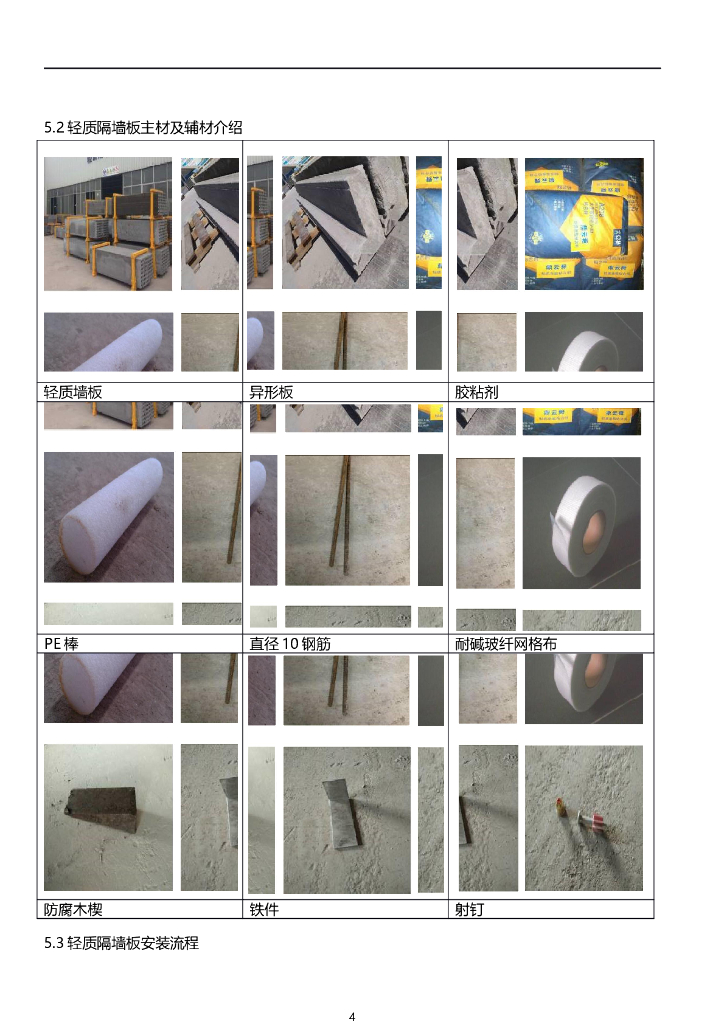 5.2 轻质隔墙板主材及辅材介绍

| 轻质墙板 | 异形板 | 胶粘剂 |
|---|---|---|
| PE 棒 | 直径 10 钢筋 | 耐碱玻纤网格布 |
| 防腐木楔 | 铁件 | 射钉 |

5.3 轻质隔墙板安装流程

4