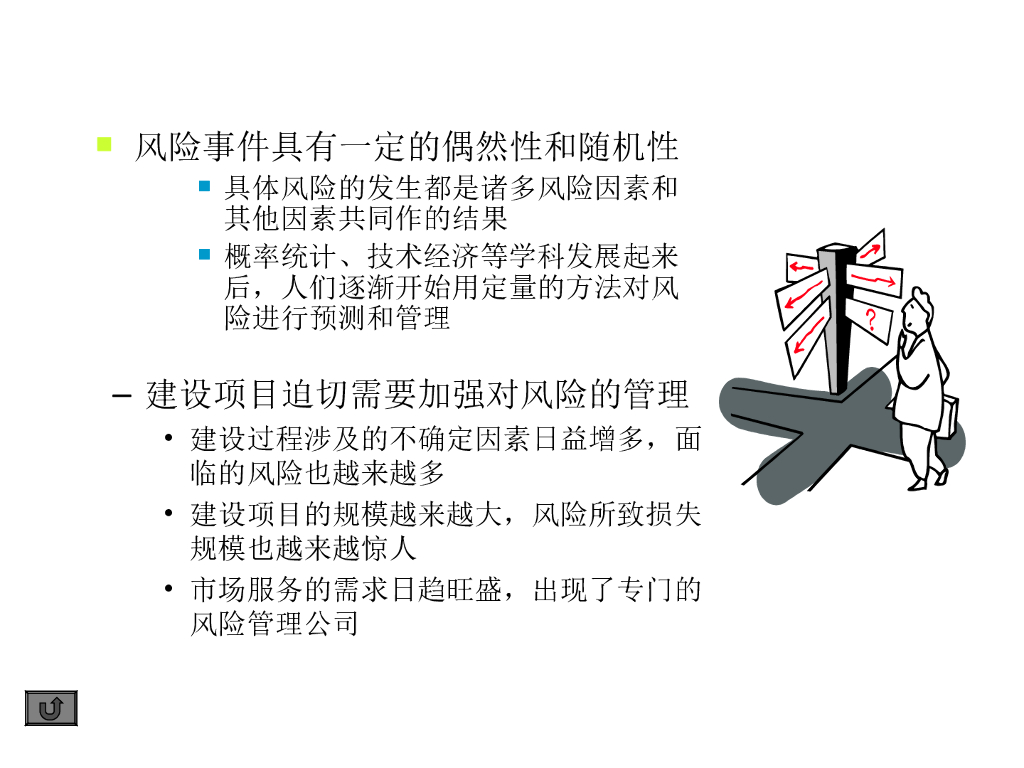 风险事件具有一定的偶然性和随机性

具体风险的发生都是诸多风险因素和其他因素共同作的结果

概率统计、技术经济等学科发展起来后，人们逐渐开始用定量的方法对风险进行预测和管理

– 建设项目迫切需要加强对风险的管理

• 建设过程涉及的不确定因素日益增多，面临的风险也越来越多

• 建设项目的规模越来越大，风险所致损失规模也越来越惊人

• 市场服务的需求日趋旺盛，出现了专门的风险管理公司

?