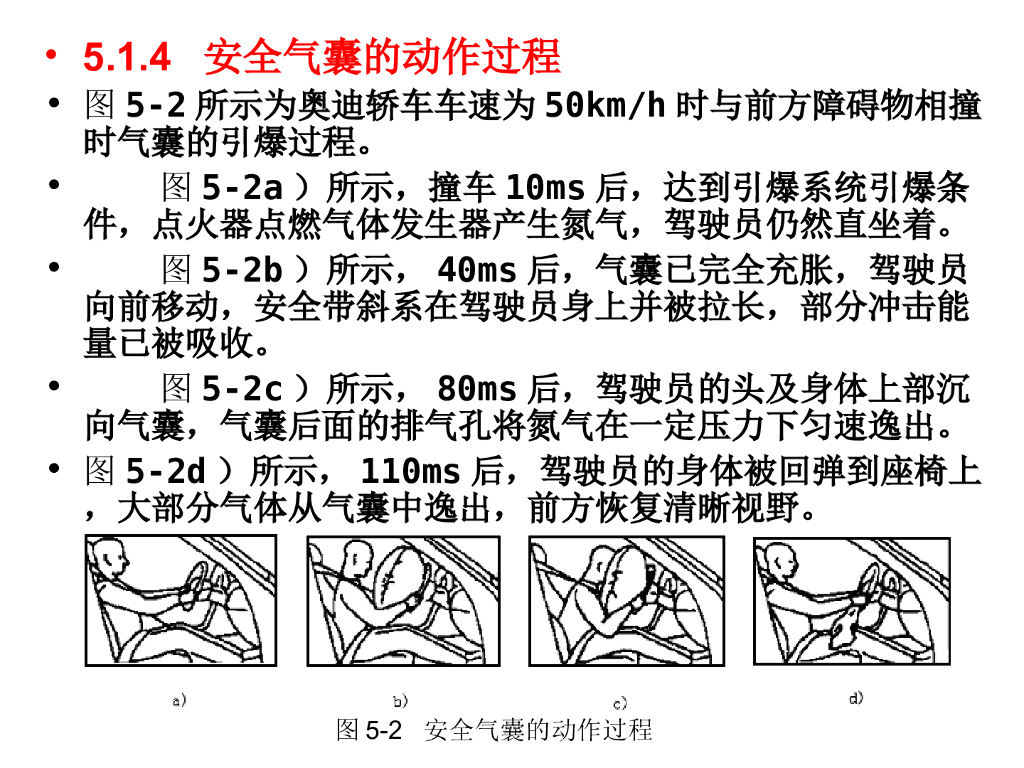 • 5.1.4 安全气囊的动作过程

• 图 5-2 所示为奥迪轿车车速为 50km/h 时与前方障碍物相撞时气囊的引爆过程。

• 图 5-2a ）所示，撞车 10ms 后，达到引爆系统引爆条件，点火器点燃气体发生器产生氮气，驾驶员仍然直坐着。

• 图 5-2b ）所示， 40ms 后，气囊已完全充胀，驾驶员向前移动，安全带斜系在驾驶员身上并被拉长，部分冲击能量已被吸收。

• 图 5-2c ）所示， 80ms 后，驾驶员的头及身体上部沉向气囊，气囊后面的排气孔将氮气在一定压力下匀速逸出。

• 图 5-2d ）所示， 110ms 后，驾驶员的身体被回弹到座椅上，大部分气体从气囊中逸出，前方恢复清晰视野。

a)

b)

c)

d)

图 5-2 安全气囊的动作过程