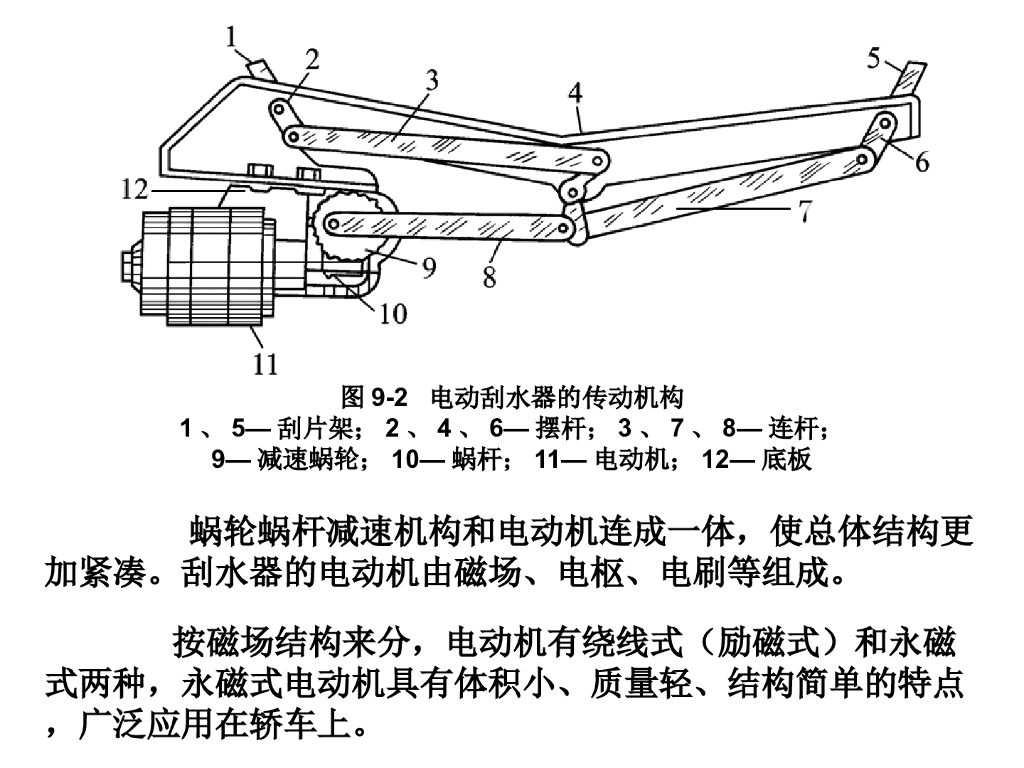 1
2
3
4
5
6
7
8
9
10
11
12

图 9-2　电动刮水器的传动机构
1 、 5— 刮片架； 2 、 4 、 6— 摆杆； 3 、 7 、 8— 连杆；
9— 减速蜗轮； 10— 蜗杆； 11— 电动机； 12— 底板

蜗轮蜗杆减速机构和电动机连成一体，使总体结构更加紧凑。刮水器的电动机由磁场、电枢、电刷等组成。

按磁场结构来分，电动机有绕线式（励磁式）和永磁式两种，永磁式电动机具有体积小、质量轻、结构简单的特点，广泛应用在轿车上。