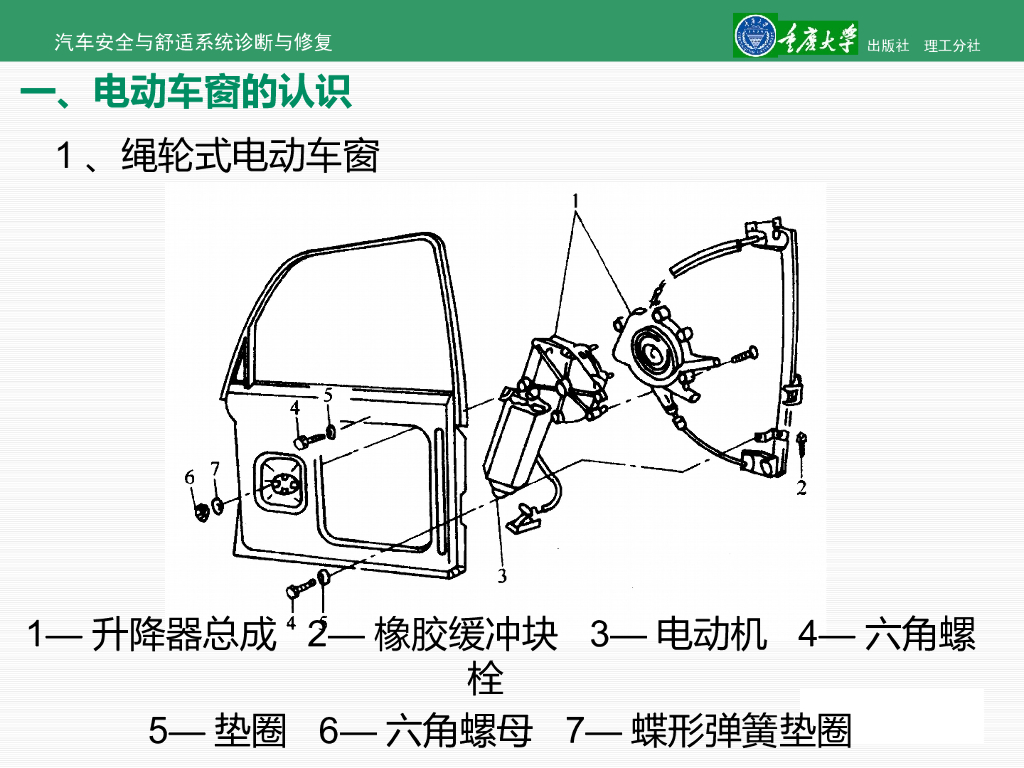 汽车安全与舒适系统诊断与修复

重庆大学 出版社 理工分社

一、电动车窗的认识

1 、绳轮式电动车窗

1

4 5

6 7

2

3

4 5

1— 升降器总成 2— 橡胶缓冲块 3— 电动机 4— 六角螺栓

5— 垫圈 6— 六角螺母 7— 蝶形弹簧垫圈