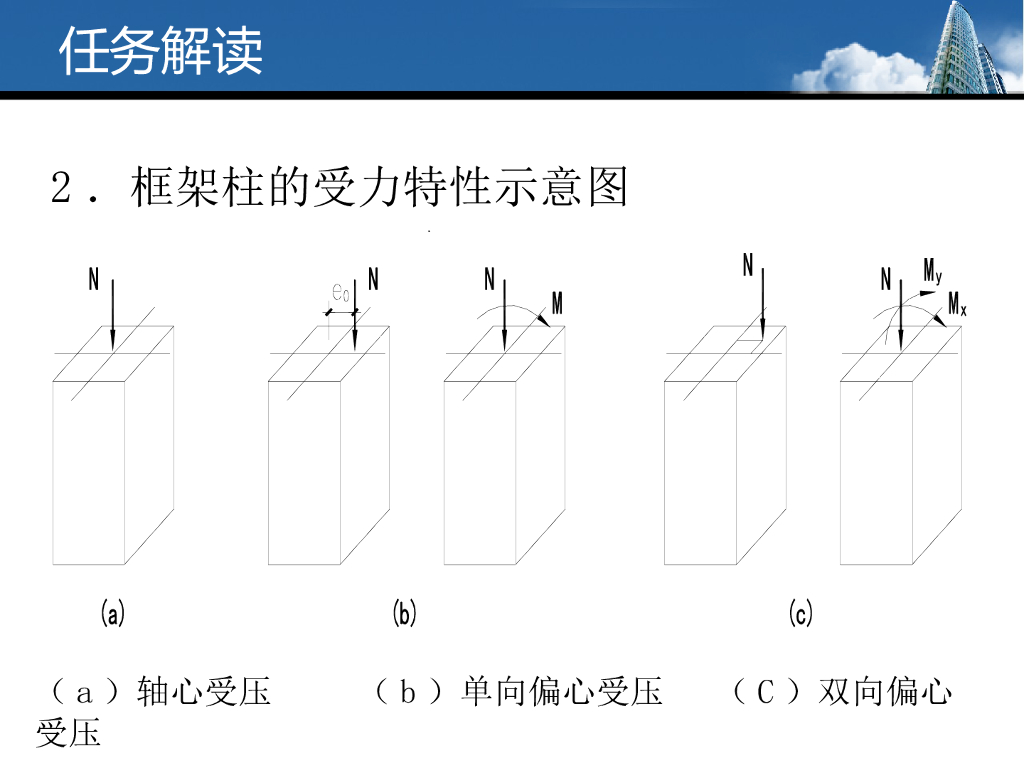 任务解读

2．框架柱的受力特性示意图

N

$e_0$ N

N M

N

N $M_y$ $M_x$

(a)

(b)

(c)

（a）轴心受压　　（b）单向偏心受压　　（C）双向偏心受压