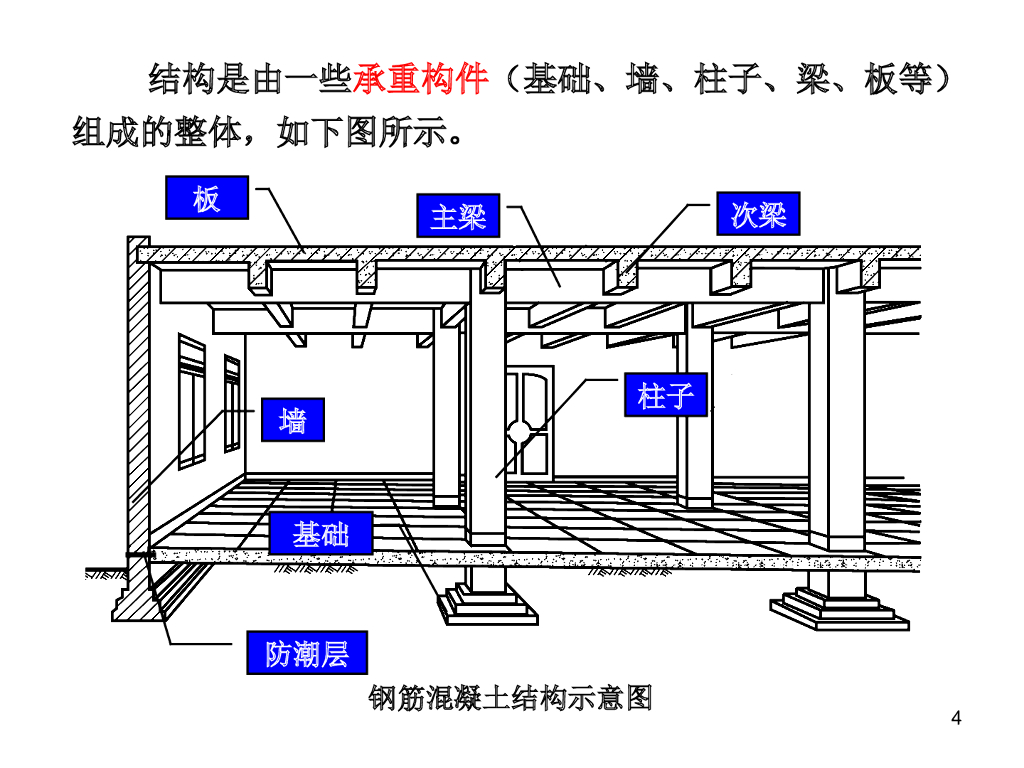 结构是由一些承重构件（基础、墙、柱子、梁、板等）组成的整体，如下图所示。

板

主梁

次梁

柱子

墙

基础

防潮层

钢筋混凝土结构示意图

4