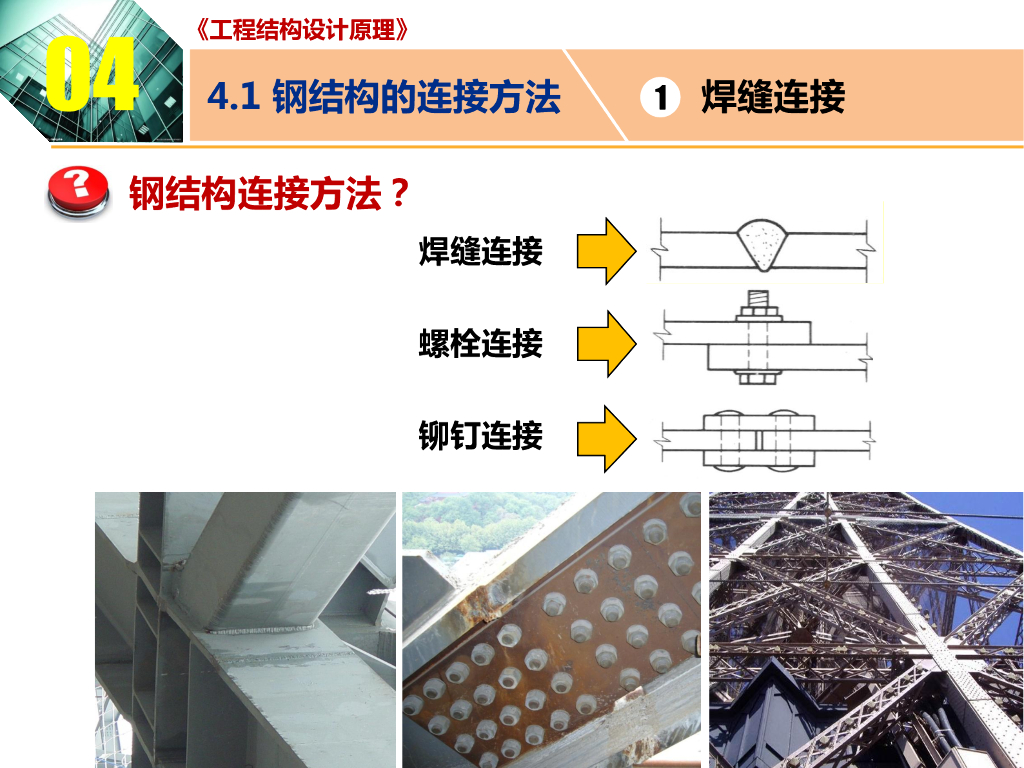 04

《工程结构设计原理》

4.1 钢结构的连接方法

1 焊缝连接

?

钢结构连接方法？

焊缝连接

螺栓连接

铆钉连接