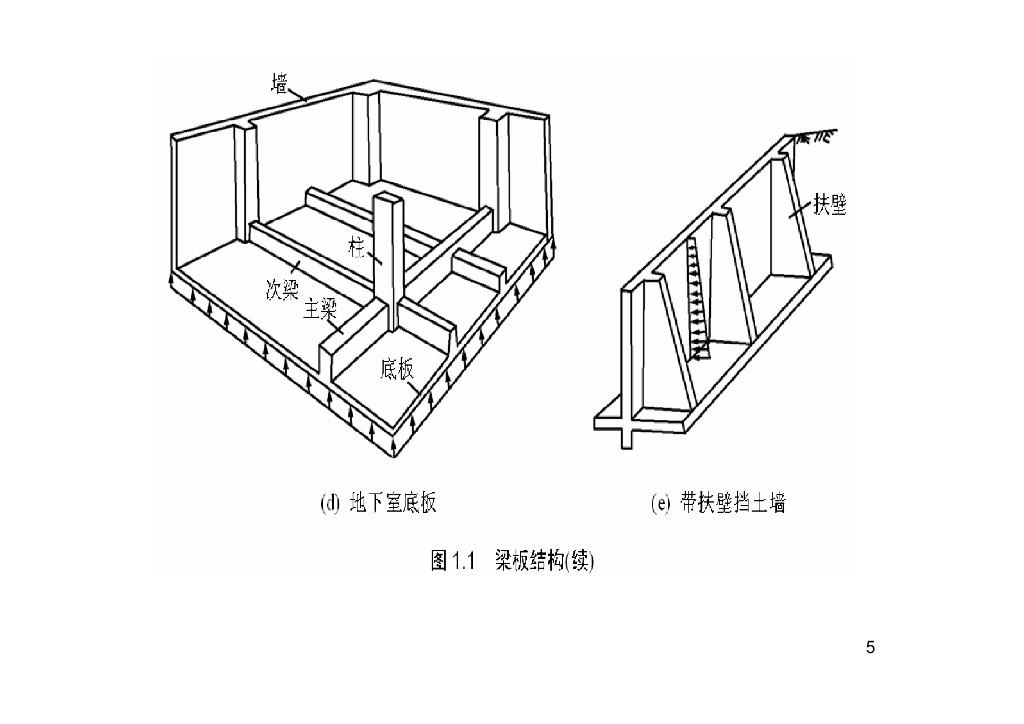 墙

柱

次梁

主梁

底板

扶壁

(d) 地下室底板

(e) 带扶壁挡土墙

图 1.1 梁板结构(续)

5