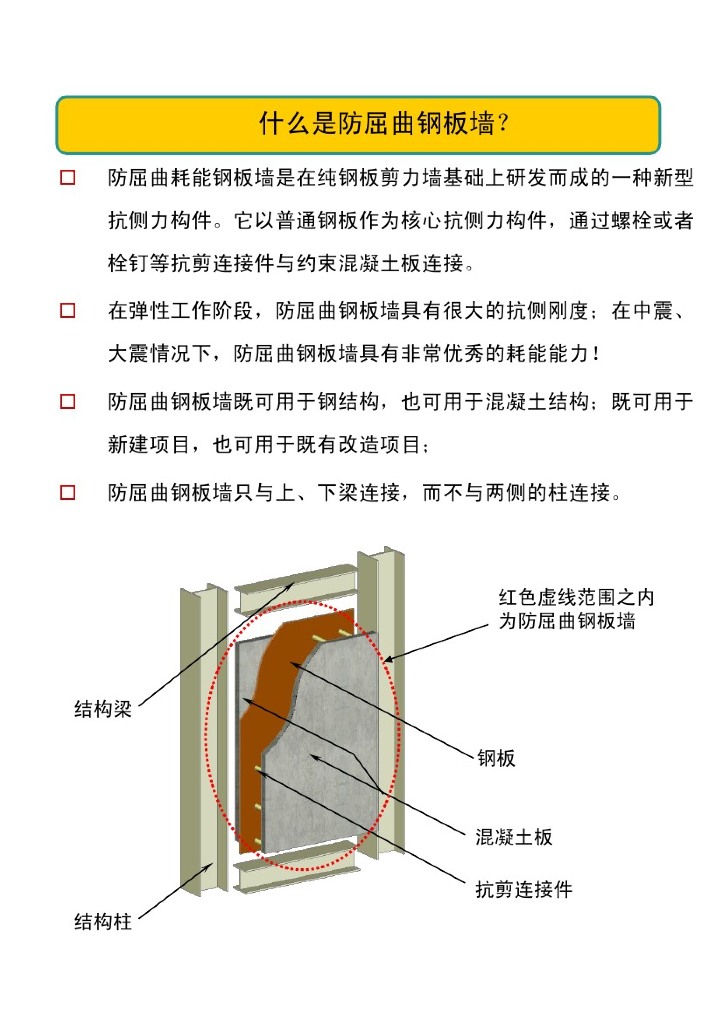 什么是防屈曲钢板墙?

□ 防屈曲耗能钢板墙是在纯钢板剪力墙基础上研发而成的一种新型抗侧力构件。它以普通钢板作为核心抗侧力构件，通过螺栓或者栓钉等抗剪连接件与约束混凝土板连接。

□ 在弹性工作阶段，防屈曲钢板墙具有很大的抗侧刚度；在中震、大震情况下，防屈曲钢板墙具有非常优秀的耗能能力！

□ 防屈曲钢板墙既可用于钢结构，也可用于混凝土结构；既可用于新建项目，也可用于既有改造项目；

□ 防屈曲钢板墙只与上、下梁连接，而不与两侧的柱连接。

红色虚线范围之内为防屈曲钢板墙

结构梁

钢板

混凝土板

抗剪连接件

结构柱