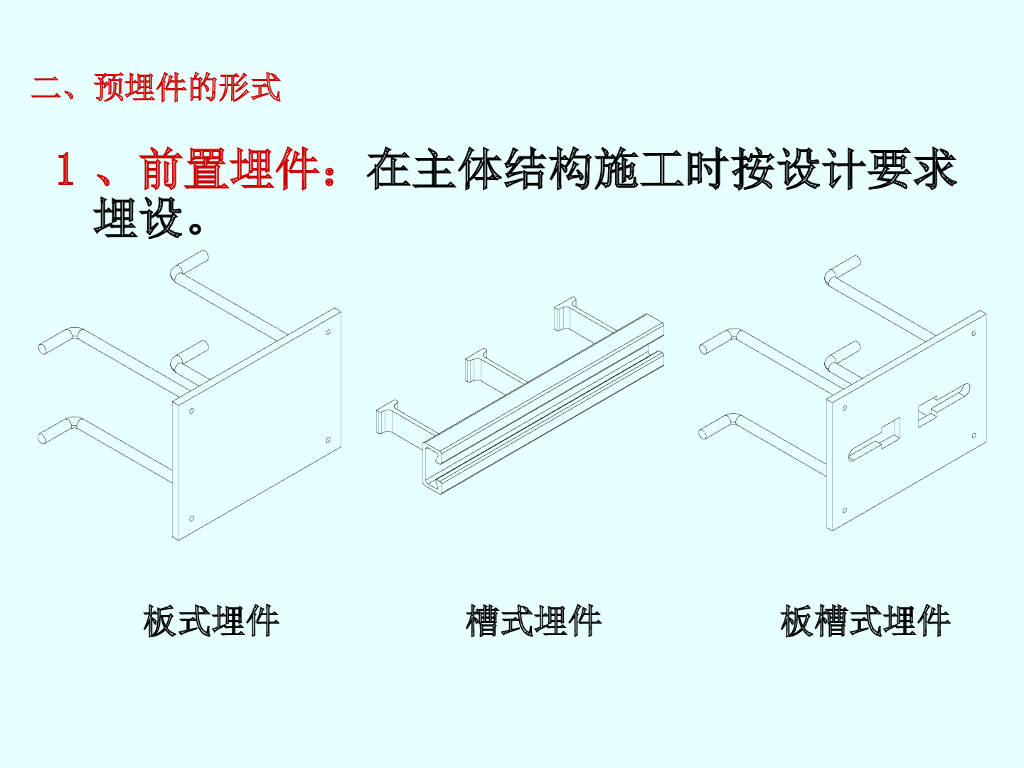 二、预埋件的形式

1 、前置埋件：在主体结构施工时按设计要求埋设。

板式埋件

槽式埋件

板槽式埋件