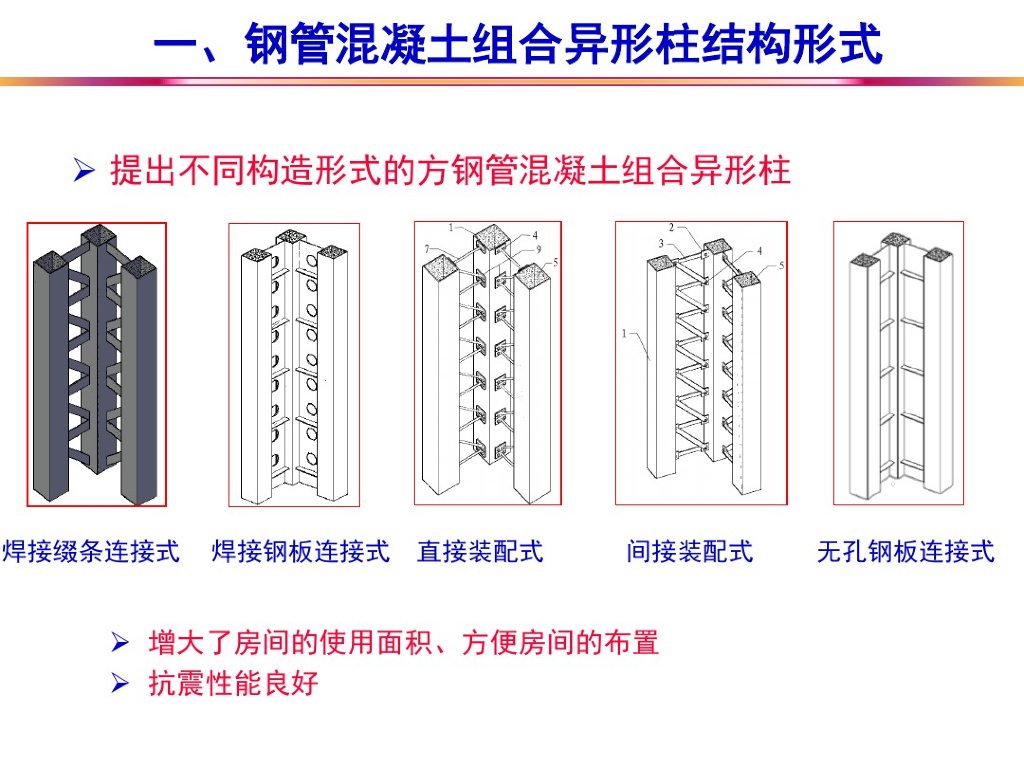 一、钢管混凝土组合异形柱结构形式

➢ 提出不同构造形式的方钢管混凝土组合异形柱

1 4 7 9 5

2 3 4 5 1

焊接缀条连接式 焊接钢板连接式 直接装配式 间接装配式 无孔钢板连接式

➢ 增大了房间的使用面积、方便房间的布置
➢ 抗震性能良好