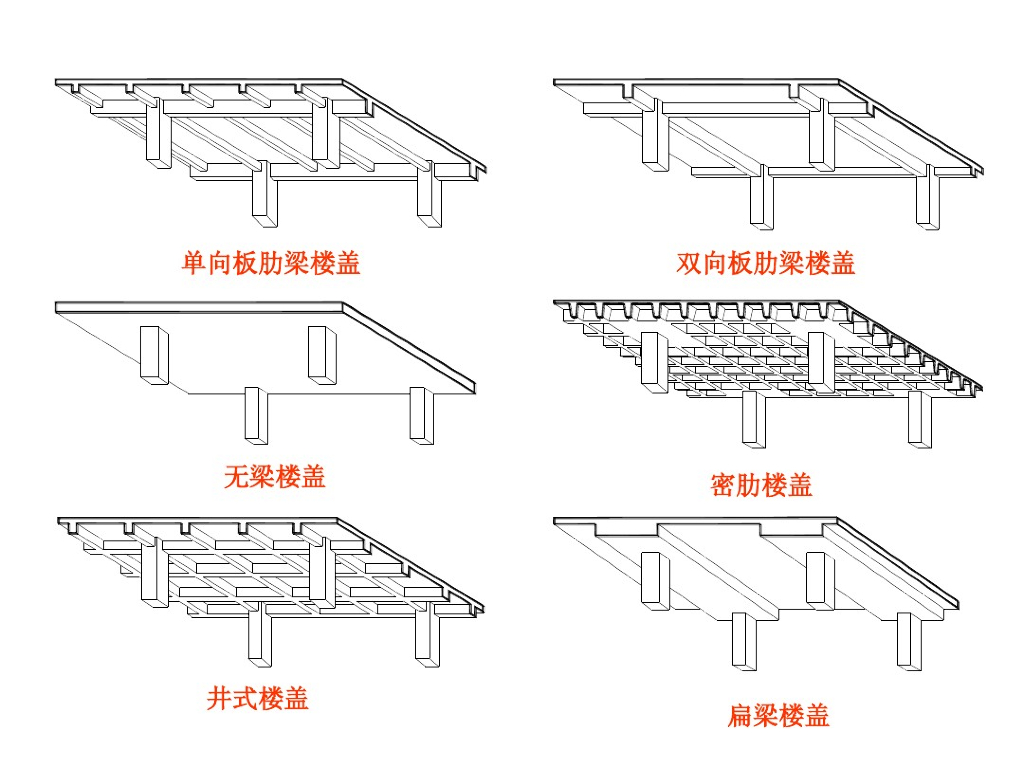 单向板肋梁楼盖

双向板肋梁楼盖

无梁楼盖

密肋楼盖

井式楼盖

扁梁楼盖