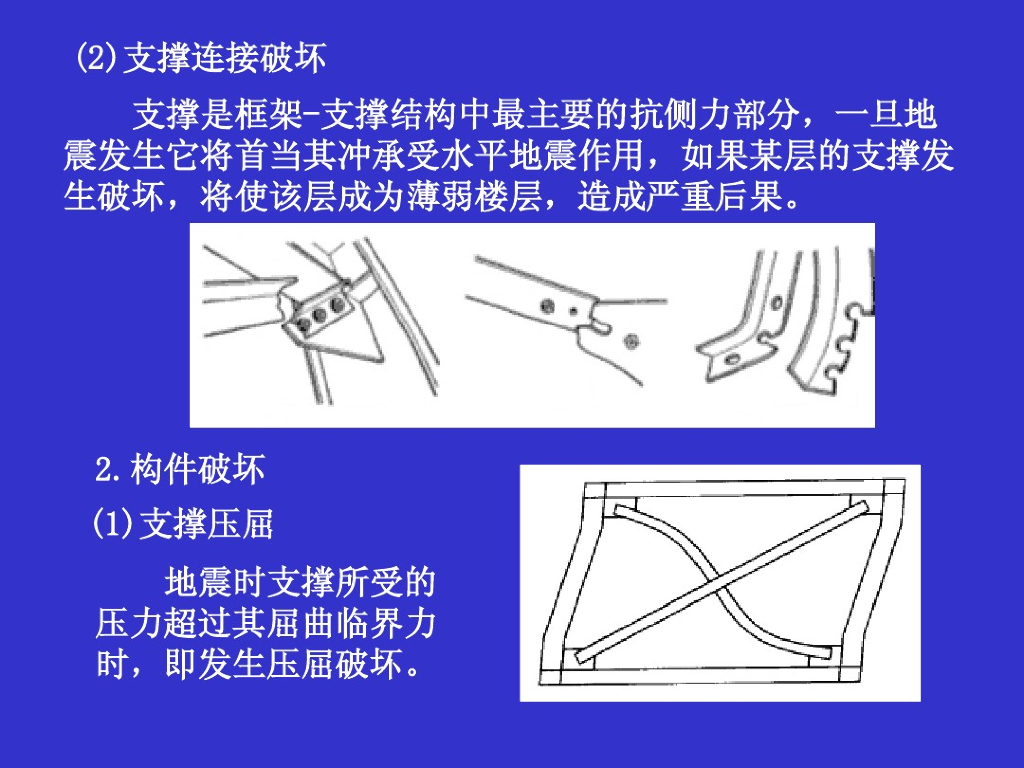 (2)支撑连接破坏

支撑是框架-支撑结构中最主要的抗侧力部分，一旦地震发生它将首当其冲承受水平地震作用，如果某层的支撑发生破坏，将使该层成为薄弱楼层，造成严重后果。

2.构件破坏

(1)支撑压屈

地震时支撑所受的压力超过其屈曲临界力时，即发生压屈破坏。