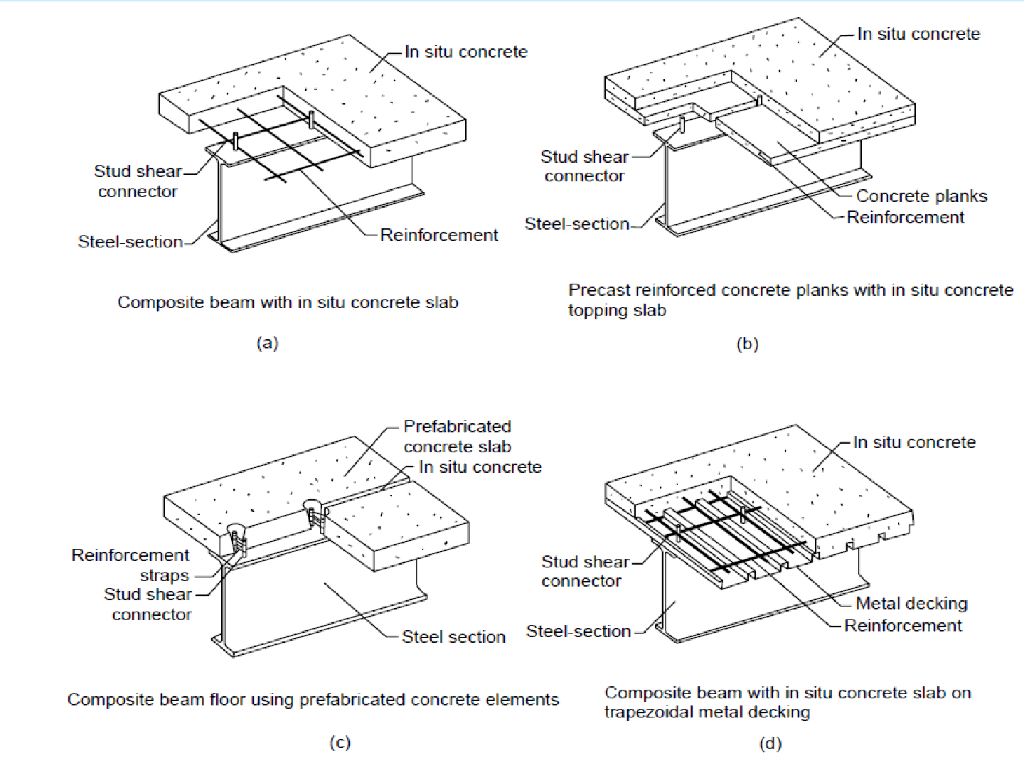 In situ concrete

Stud shear connector

Steel-section

Reinforcement

Composite beam with in situ concrete slab

(a)

In situ concrete

Stud shear connector

Steel-section

Concrete planks

Reinforcement

Precast reinforced concrete planks with in situ concrete topping slab

(b)

Prefabricated concrete slab

In situ concrete

Reinforcement straps

Stud shear connector

Steel section

Composite beam floor using prefabricated concrete elements

(c)

In situ concrete

Stud shear connector

Steel-section

Metal decking

Reinforcement

Composite beam with in situ concrete slab on trapezoidal metal decking

(d)