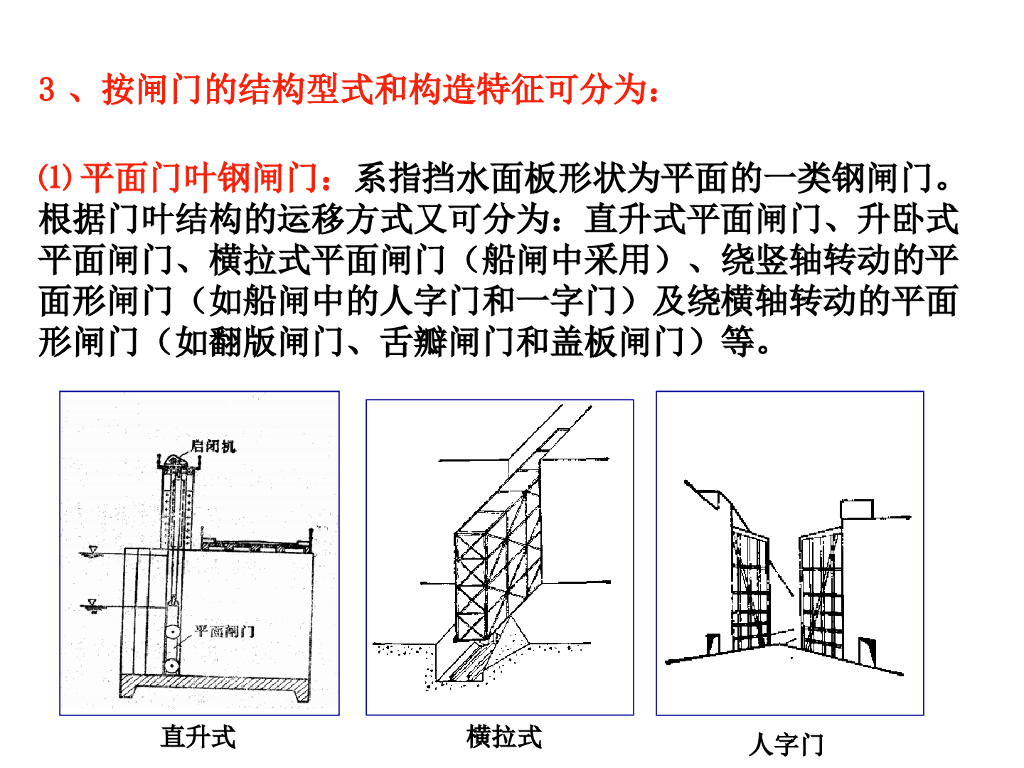 3 、按闸门的结构型式和构造特征可分为：

(1) 平面门叶钢闸门：系指挡水面板形状为平面的一类钢闸门。根据门叶结构的运移方式又可分为：直升式平面闸门、升卧式平面闸门、横拉式平面闸门（船闸中采用）、绕竖轴转动的平面形闸门（如船闸中的人字门和一字门）及绕横轴转动的平面形闸门（如翻版闸门、舌瓣闸门和盖板闸门）等。

启闭机

平面闸门

直升式

横拉式

人字门