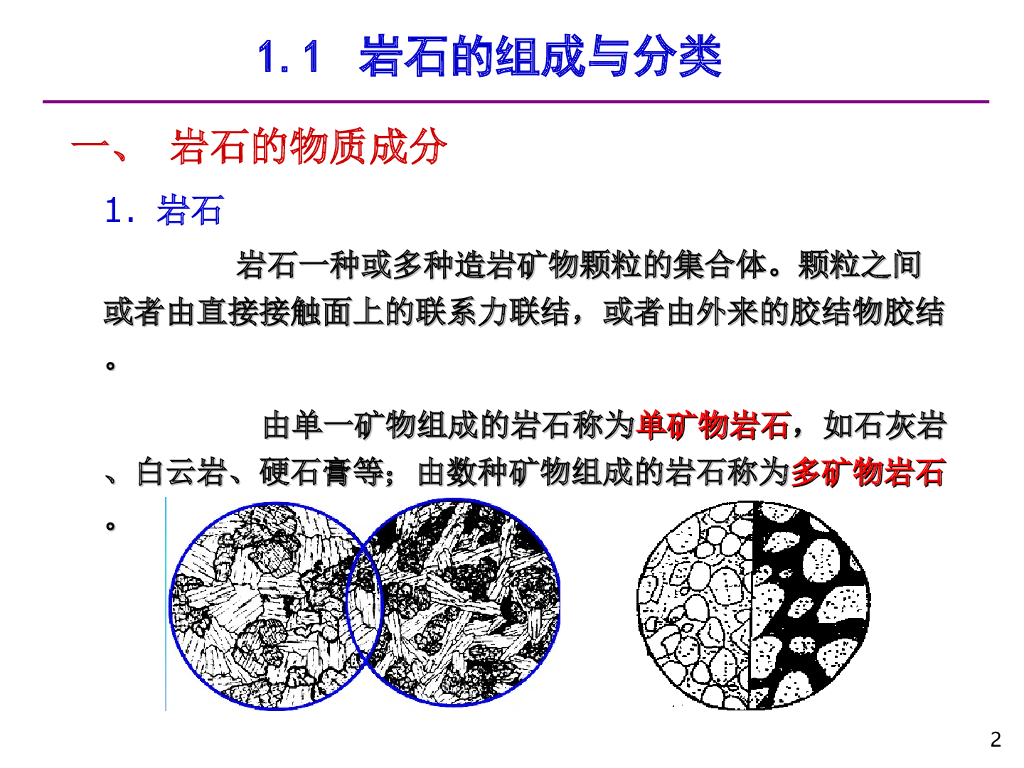 1.1 岩石的组成与分类

一、 岩石的物质成分

1. 岩石

岩石一种或多种造岩矿物颗粒的集合体。颗粒之间或者由直接接触面上的联系力联结，或者由外来的胶结物胶结。

由单一矿物组成的岩石称为单矿物岩石，如石灰岩、白云岩、硬石膏等；由数种矿物组成的岩石称为多矿物岩石。

2