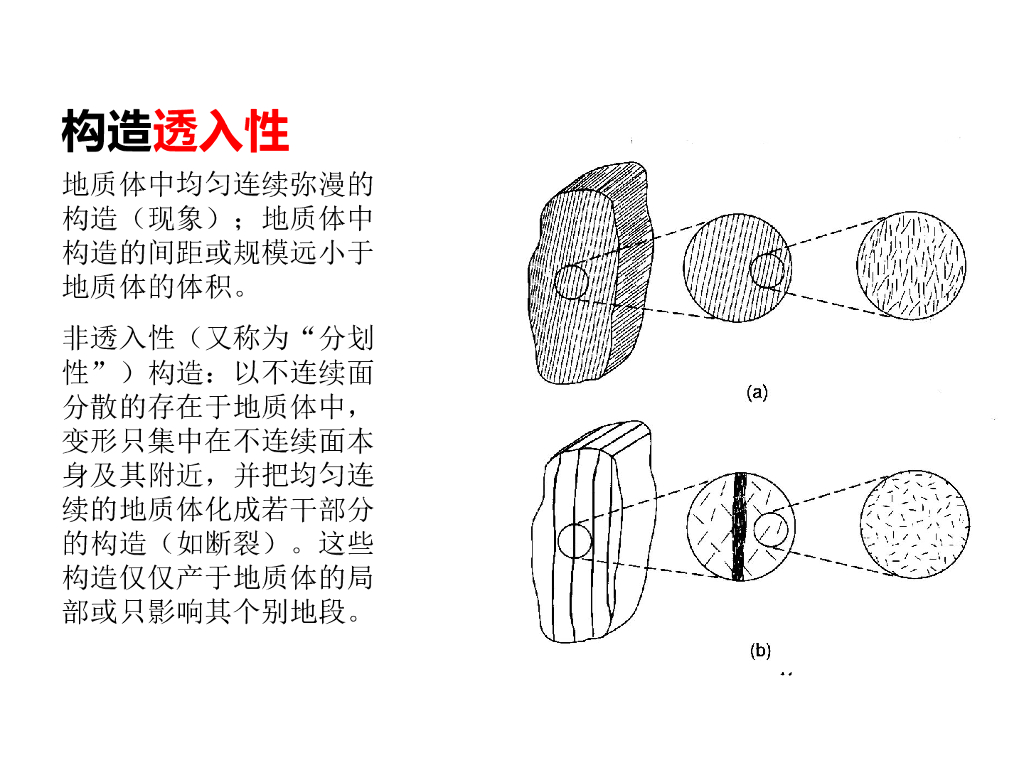 构造透入性

地质体中均匀连续弥漫的构造（现象）；地质体中构造的间距或规模远小于地质体的体积。

非透入性（又称为“分划性”）构造：以不连续面分散的存在于地质体中，变形只集中在不连续面本身及其附近，并把均匀连续的地质体化成若干部分的构造（如断裂）。这些构造仅仅产于地质体的局部或只影响其个别地段。

(a)

(b)