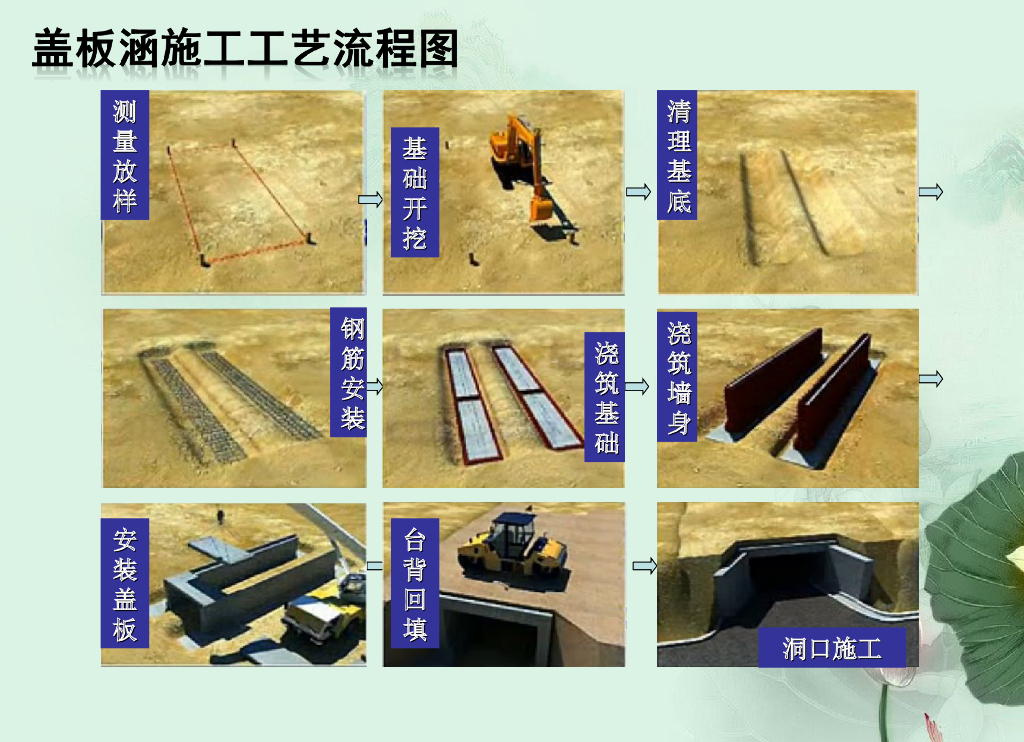 盖板涵施工工艺流程图

测量放样

基础开挖

清理基底

钢筋安装

浇筑基础

浇筑墙身

安装盖板

台背回填

洞口施工