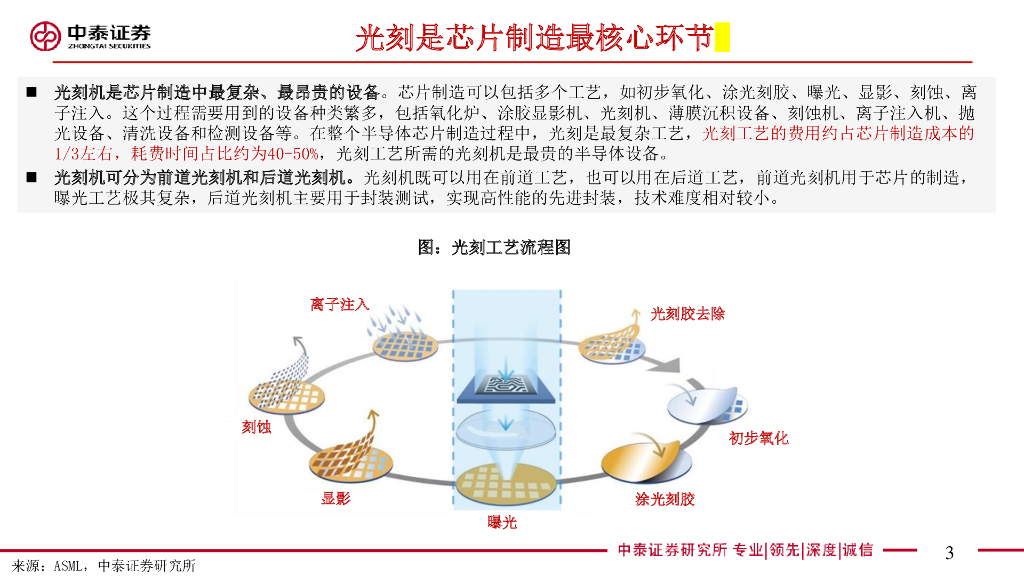 中泰证券
ZHONGTAI SECURITIES

光刻是芯片制造最核心环节

■ 光刻机是芯片制造中最复杂、最昂贵的设备。芯片制造可以包括多个工艺，如初步氧化、涂光刻胶、曝光、显影、刻蚀、离子注入。这个过程需要用到的设备种类繁多，包括氧化炉、涂胶显影机、光刻机、薄膜沉积设备、刻蚀机、离子注入机、抛光设备、清洗设备和检测设备等。在整个半导体芯片制造过程中，光刻是最复杂工艺，光刻工艺的费用约占芯片制造成本的1/3左右，耗费时间占比约为40-50%，光刻工艺所需的光刻机是最贵的半导体设备。

■ 光刻机可分为前道光刻机和后道光刻机。光刻机既可以用在前道工艺，也可以用在后道工艺，前道光刻机用于芯片的制造，曝光工艺极其复杂，后道光刻机主要用于封装测试，实现高性能的先进封装，技术难度相对较小。

图：光刻工艺流程图

离子注入
光刻胶去除
刻蚀
初步氧化
显影
涂光刻胶
曝光

来源：ASML，中泰证券研究所

中泰证券研究所 专业|领先|深度|诚信

3