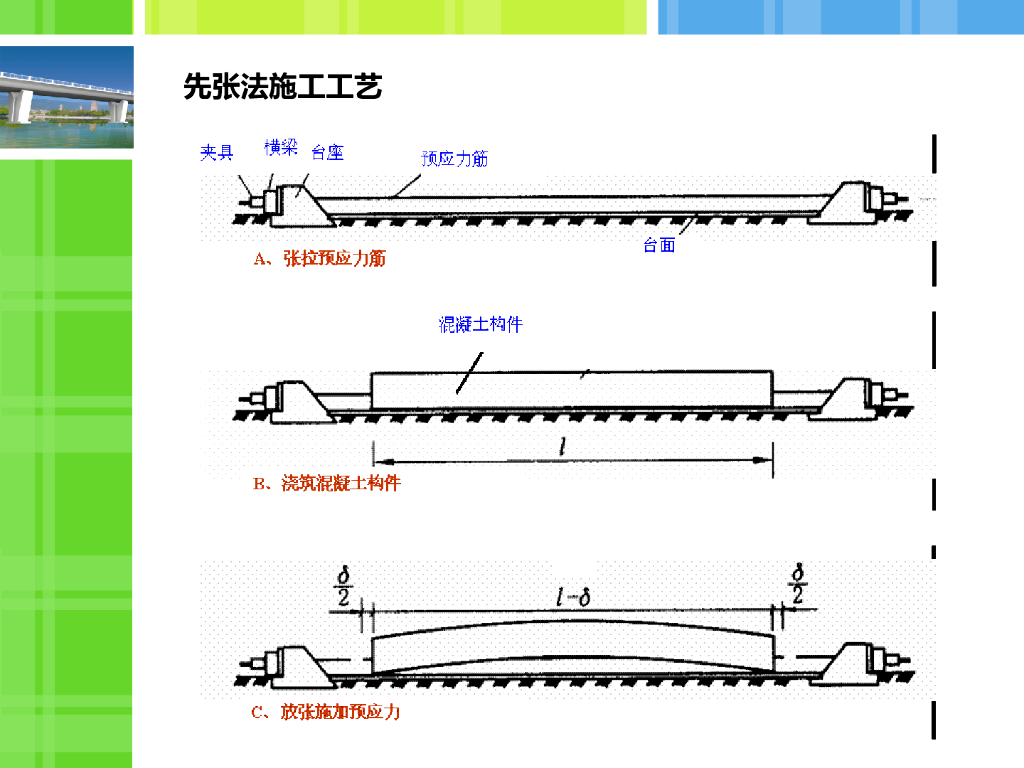 先张法施工工艺

夹具 横梁 台座 预应力筋

台面

A、张拉预应力筋

混凝土构件

$l$

B、浇筑混凝土构件

$\frac{\delta}{2}$ $l-\delta$ $\frac{\delta}{2}$

C、放张施加预应力