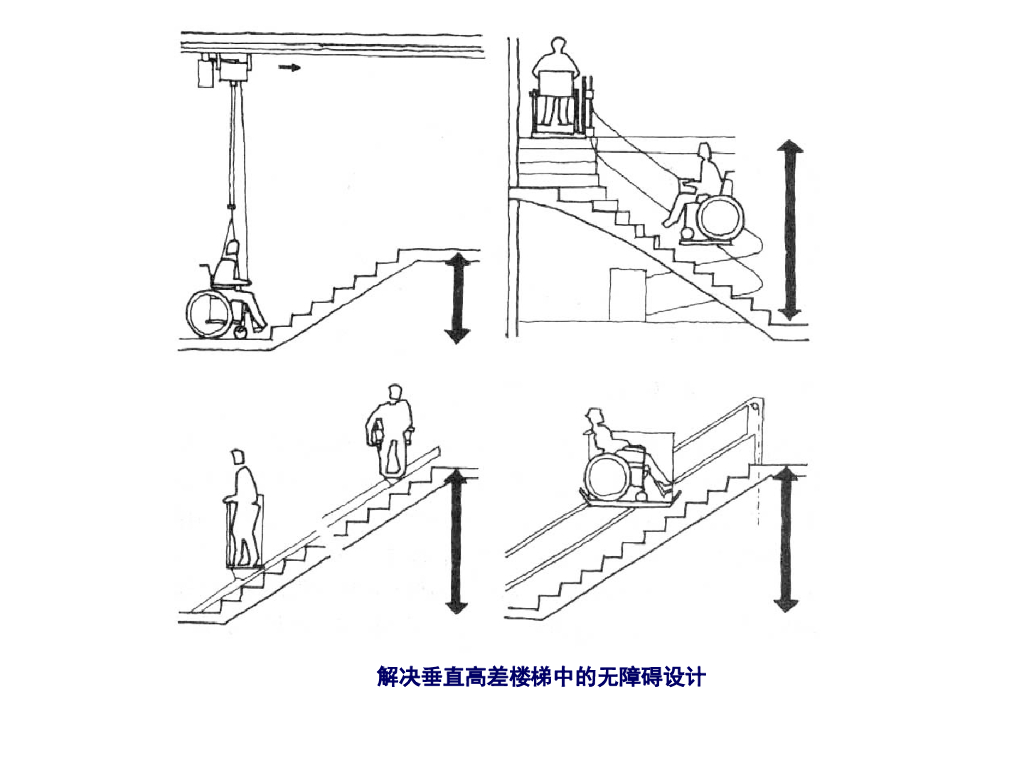 解决垂直高差楼梯中的无障碍设计