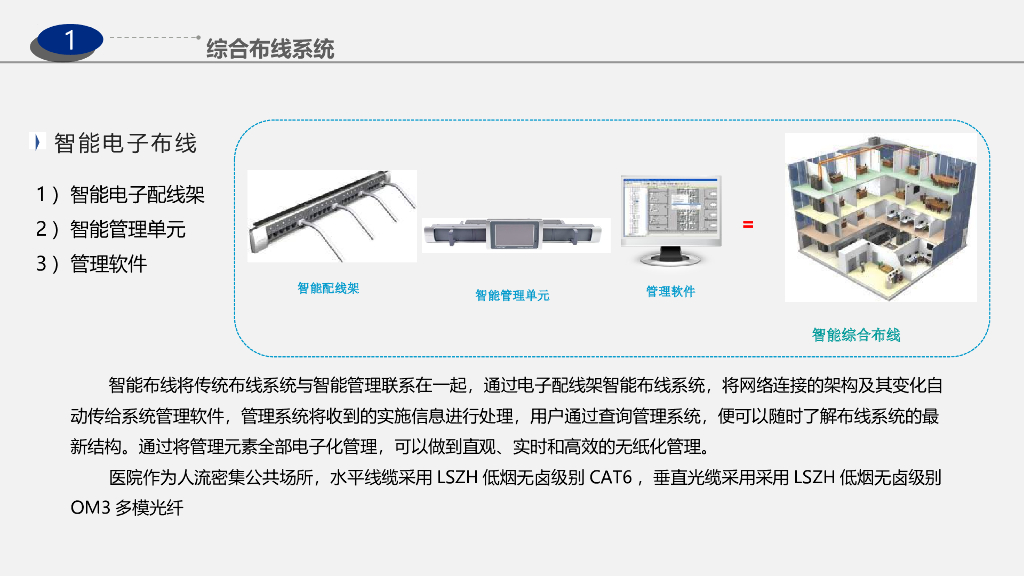 1

综合布线系统

智能电子布线

1）智能电子配线架
2）智能管理单元
3）管理软件

智能配线架

智能管理单元

管理软件

=

智能综合布线

智能布线将传统布线系统与智能管理联系在一起，通过电子配线架智能布线系统，将网络连接的架构及其变化自动传给系统管理软件，管理系统将收到的实施信息进行处理，用户通过查询管理系统，便可以随时了解布线系统的最新结构。通过将管理元素全部电子化管理，可以做到直观、实时和高效的无纸化管理。

医院作为人流密集公共场所，水平线缆采用 LSZH 低烟无卤级别 CAT6，垂直光缆采用采用 LSZH 低烟无卤级别 OM3 多模光纤