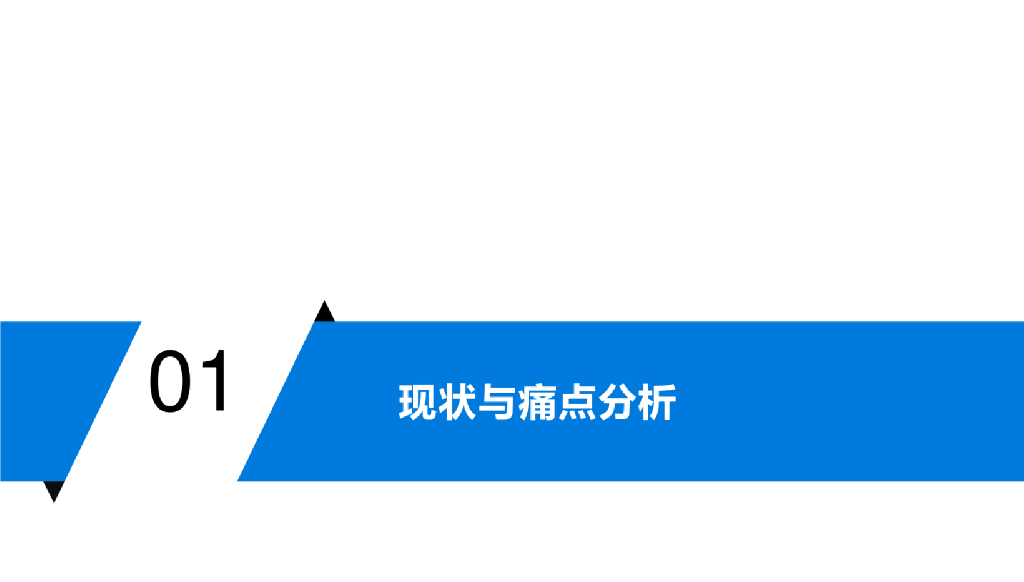 01

现状与痛点分析