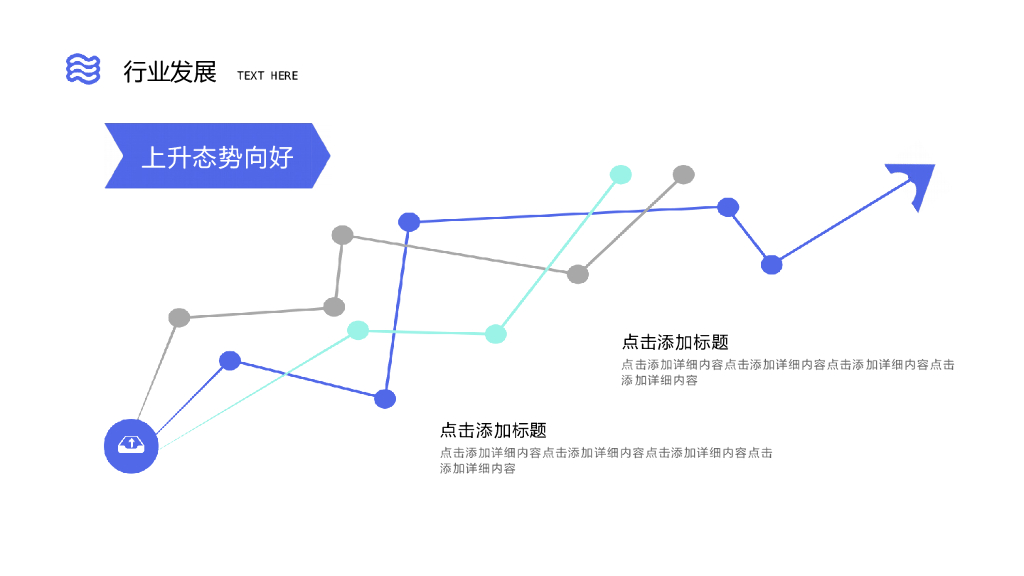 行业发展 TEXT HERE

上升态势向好

点击添加标题

点击添加详细内容点击添加详细内容点击添加详细内容点击添加详细内容

点击添加标题

点击添加详细内容点击添加详细内容点击添加详细内容点击添加详细内容