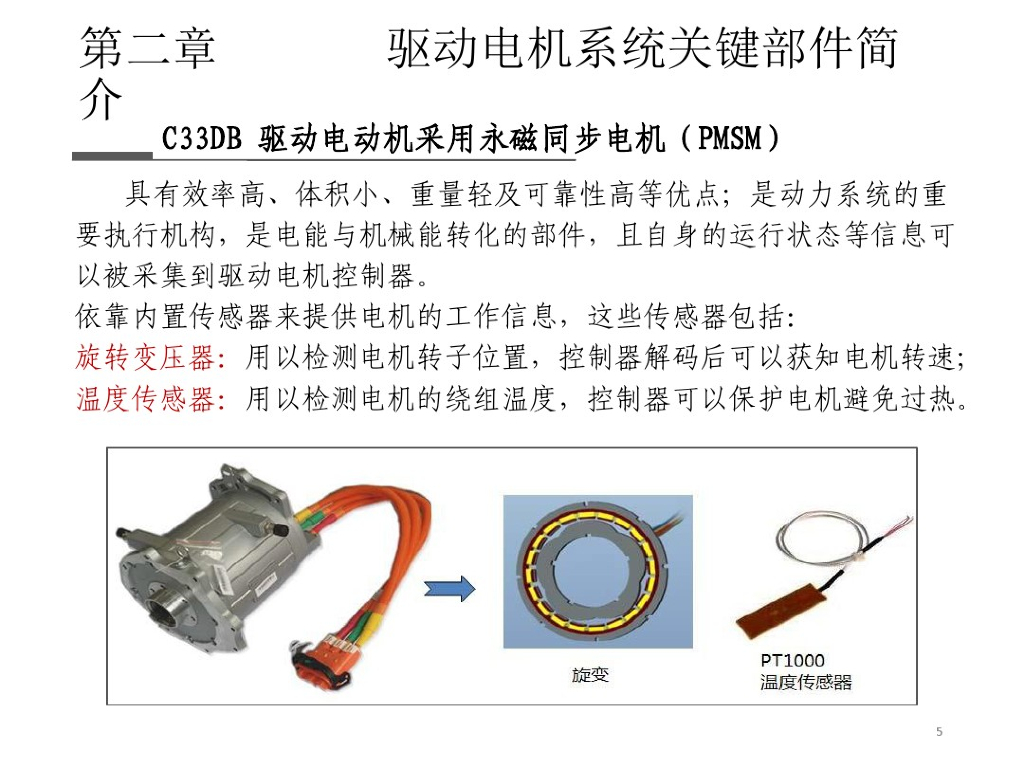 第二章　　　驱动电机系统关键部件简介

C33DB 驱动电动机采用永磁同步电机（PMSM）

具有效率高、体积小、重量轻及可靠性高等优点；是动力系统的重要执行机构，是电能与机械能转化的部件，且自身的运行状态等信息可以被采集到驱动电机控制器。

依靠内置传感器来提供电机的工作信息，这些传感器包括：

旋转变压器：用以检测电机转子位置，控制器解码后可以获知电机转速；

温度传感器：用以检测电机的绕组温度，控制器可以保护电机避免过热。

旋变

PT1000
温度传感器

5