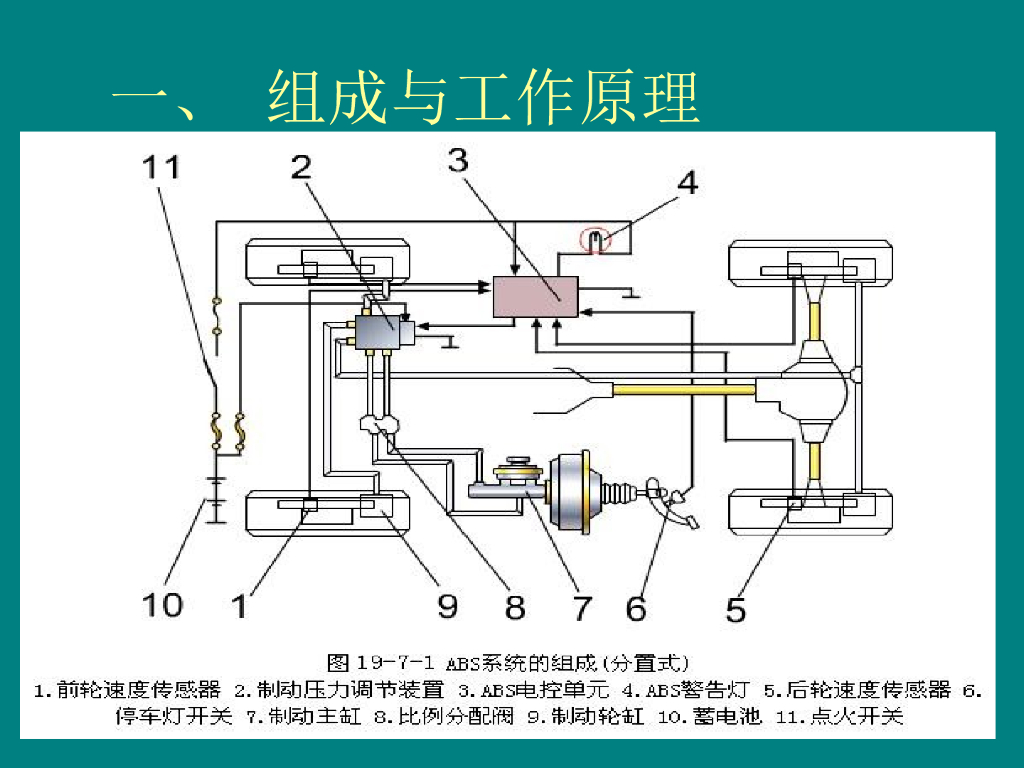 一、 组成与工作原理

11
2
3
4
10
1
9
8
7
6
5

图 19-7-1 ABS系统的组成(分置式)
1.前轮速度传感器 2.制动压力调节装置 3.ABS电控单元 4.ABS警告灯 5.后轮速度传感器 6.停车灯开关 7.制动主缸 8.比例分配阀 9.制动轮缸 10.蓄电池 11.点火开关