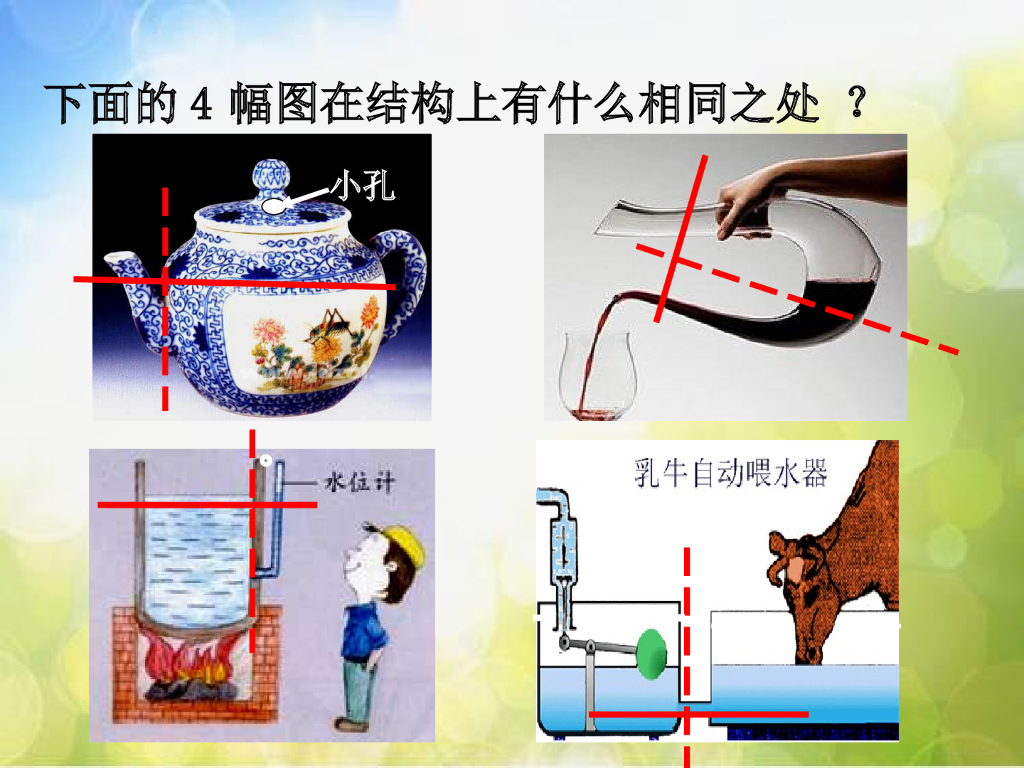 下面的 4 幅图在结构上有什么相同之处 ？

小孔

水位计

乳牛自动喂水器