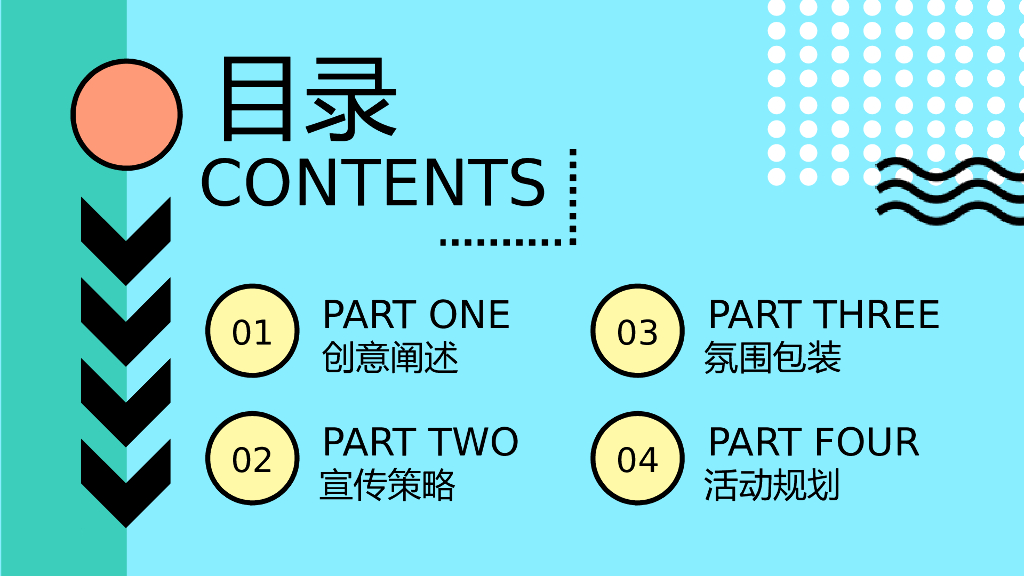 目录

CONTENTS

01

PART ONE
创意阐述

02

PART TWO
宣传策略

03

PART THREE
氛围包装

04

PART FOUR
活动规划