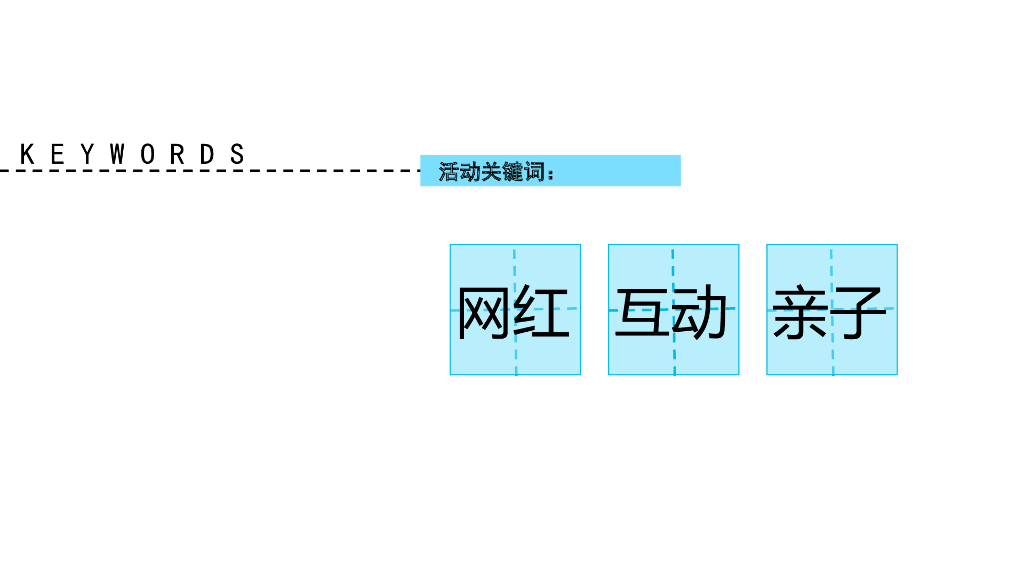 KEYWORDS

活动关键词：

网红 互动 亲子