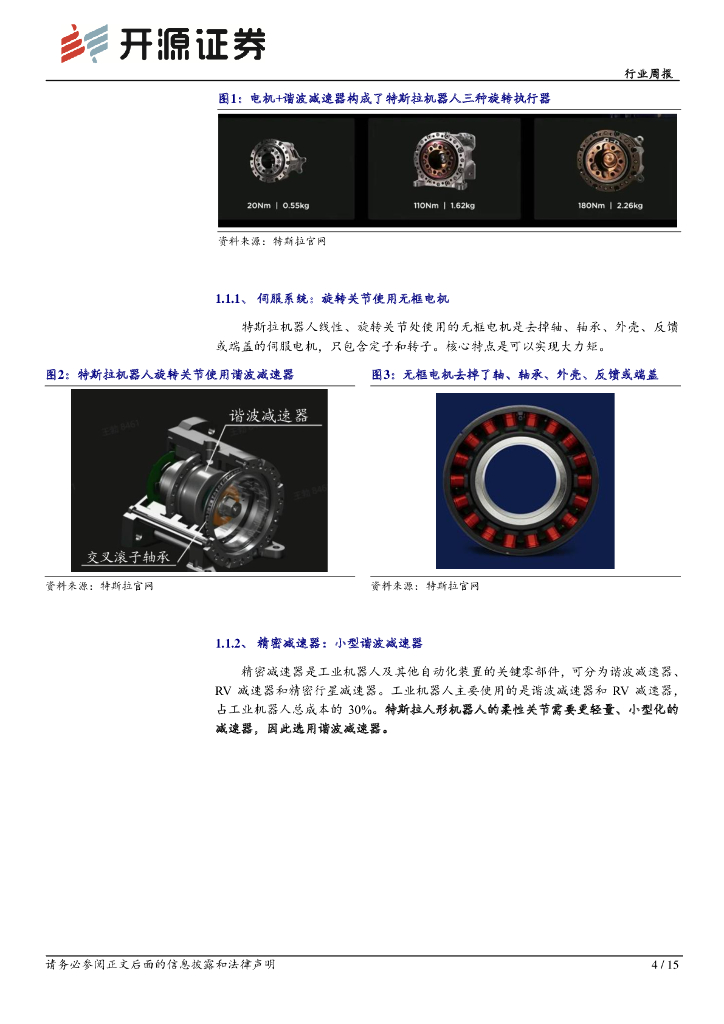 开源证券

行业周报

图1：电机+谐波减速器构成了特斯拉机器人三种旋转执行器

20Nm | 0.55kg

110Nm | 1.62kg

180Nm | 2.26kg

资料来源：特斯拉官网

1.1.1、 伺服系统：旋转关节使用无框电机

特斯拉机器人线性、旋转关节处使用的无框电机是去掉轴、轴承、外壳、反馈或端盖的伺服电机，只包含定子和转子。核心特点是可以实现大力矩。

图2：特斯拉机器人旋转关节使用谐波减速器

谐波减速器

交叉滚子轴承

资料来源：特斯拉官网

图3：无框电机去掉了轴、轴承、外壳、反馈或端盖

资料来源：特斯拉官网

1.1.2、 精密减速器：小型谐波减速器

精密减速器是工业机器人及其他自动化装置的关键零部件，可分为谐波减速器、RV 减速器和精密行星减速器。工业机器人主要使用的是谐波减速器和 RV 减速器，占工业机器人总成本的 30%。特斯拉人形机器人的柔性关节需要更轻量、小型化的减速器，因此选用谐波减速器。

请务必参阅正文后面的信息披露和法律声明

4 / 15