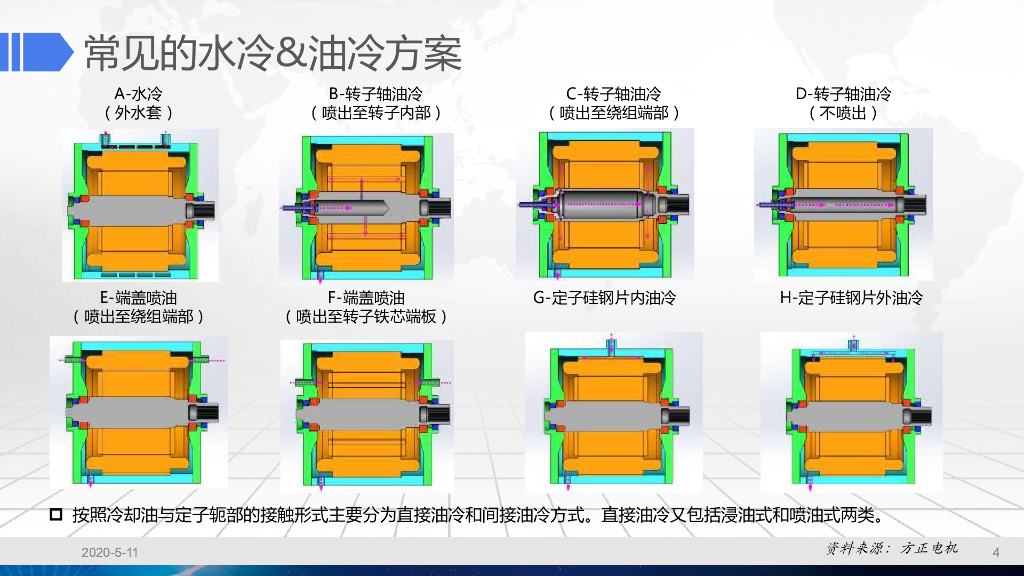 常见的水冷&油冷方案

A-水冷
（外水套）

B-转子轴油冷
（喷出至转子内部）

C-转子轴油冷
（喷出至绕组端部）

D-转子轴油冷
（不喷出）

E-端盖喷油
（喷出至绕组端部）

F-端盖喷油
（喷出至转子铁芯端板）

G-定子硅钢片内油冷

H-定子硅钢片外油冷

按照冷却油与定子轭部的接触形式主要分为直接油冷和间接油冷方式。直接油冷又包括浸油式和喷油式两类。

2020-5-11

资料来源：方正电机

4