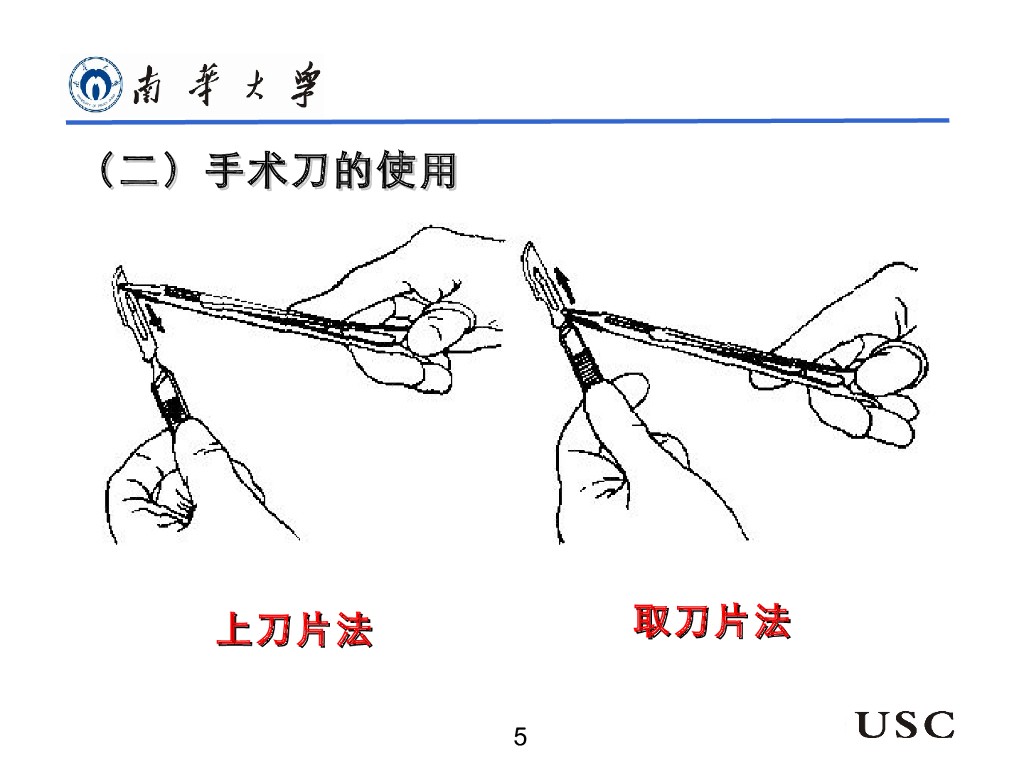 南華大學

（二）手术刀的使用

上刀片法

取刀片法

5

USC