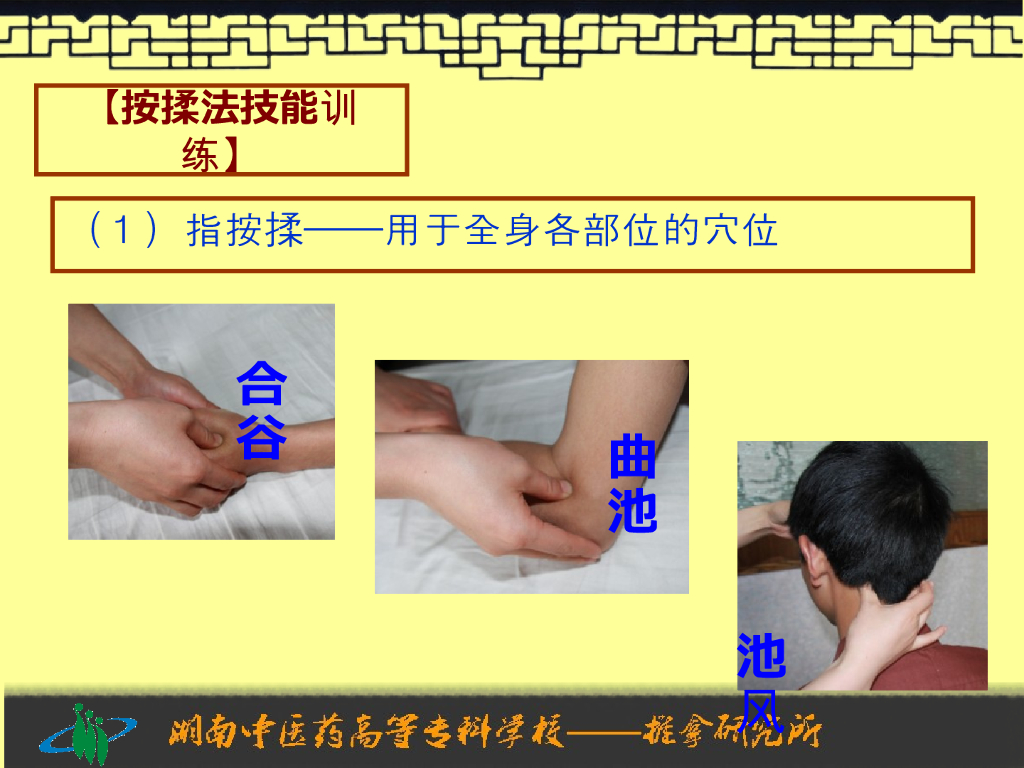 【按揉法技能训练】

（1）指按揉——用于全身各部位的穴位

合谷

曲池

池风

湖南中医药高等专科学校——推拿研究所