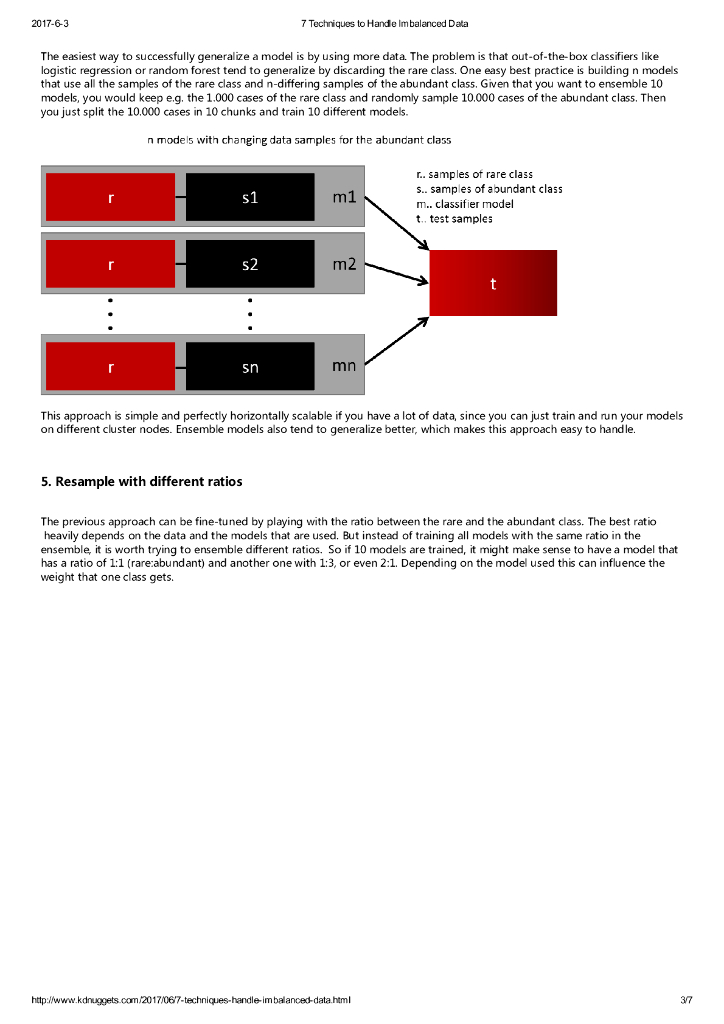 2017-6-3 7 Techniques to Handle Imbalanced Data

The easiest way to successfully generalize a model is by using more data. The problem is that out-of-the-box classifiers like logistic regression or random forest tend to generalize by discarding the rare class. One easy best practice is building n models that use all the samples of the rare class and n-differing samples of the abundant class. Given that you want to ensemble 10 models, you would keep e.g. the 1.000 cases of the rare class and randomly sample 10.000 cases of the abundant class. Then you just split the 10.000 cases in 10 chunks and train 10 different models.

n models with changing data samples for the abundant class

r s1 m1

r s2 m2

r sn mn

r.. samples of rare class
s.. samples of abundant class
m.. classifier model
t.. test samples

t

This approach is simple and perfectly horizontally scalable if you have a lot of data, since you can just train and run your models on different cluster nodes. Ensemble models also tend to generalize better, which makes this approach easy to handle.

5. Resample with different ratios

The previous approach can be fine-tuned by playing with the ratio between the rare and the abundant class. The best ratio heavily depends on the data and the models that are used. But instead of training all models with the same ratio in the ensemble, it is worth trying to ensemble different ratios. So if 10 models are trained, it might make sense to have a model that has a ratio of 1:1 (rare:abundant) and another one with 1:3, or even 2:1. Depending on the model used this can influence the weight that one class gets.

http://www.kdnuggets.com/2017/06/7-techniques-handle-imbalanced-data.html 3/7