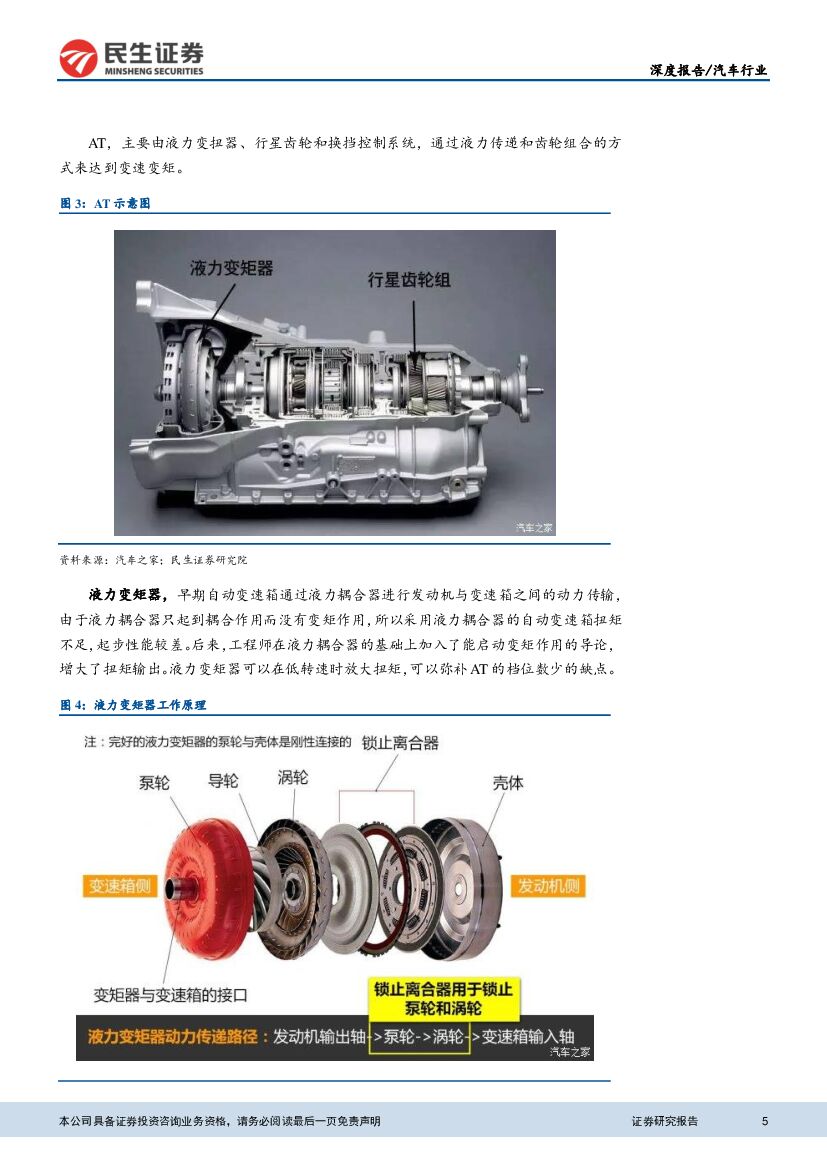 民生证券
MINSHENG SECURITIES

深度报告/汽车行业

AT，主要由液力变扭器、行星齿轮和换挡控制系统，通过液力传递和齿轮组合的方式来达到变速变矩。

图 3：AT 示意图

液力变矩器

行星齿轮组

汽车之家

资料来源：汽车之家；民生证券研究院

液力变矩器，早期自动变速箱通过液力耦合器进行发动机与变速箱之间的动力传输，由于液力耦合器只起到耦合作用而没有变矩作用，所以采用液力耦合器的自动变速箱扭矩不足，起步性能较差。后来，工程师在液力耦合器的基础上加入了能启动变矩作用的导论，增大了扭矩输出。液力变矩器可以在低转速时放大扭矩，可以弥补 AT 的档位数少的缺点。

图 4：液力变矩器工作原理

注：完好的液力变矩器的泵轮与壳体是刚性连接的

锁止离合器

泵轮

导轮

涡轮

壳体

变速箱侧

发动机侧

变矩器与变速箱的接口

锁止离合器用于锁止泵轮和涡轮

液力变矩器动力传递路径：发动机输出轴->泵轮->涡轮->变速箱输入轴

汽车之家

本公司具备证券投资咨询业务资格，请务必阅读最后一页免责声明

证券研究报告

5