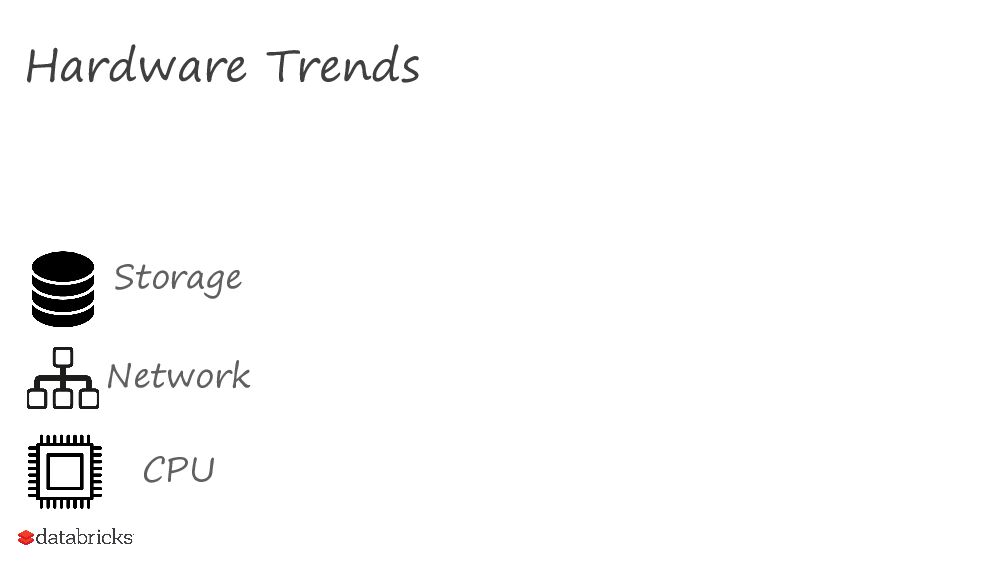 Hardware Trends

Storage

Network

CPU

databricks