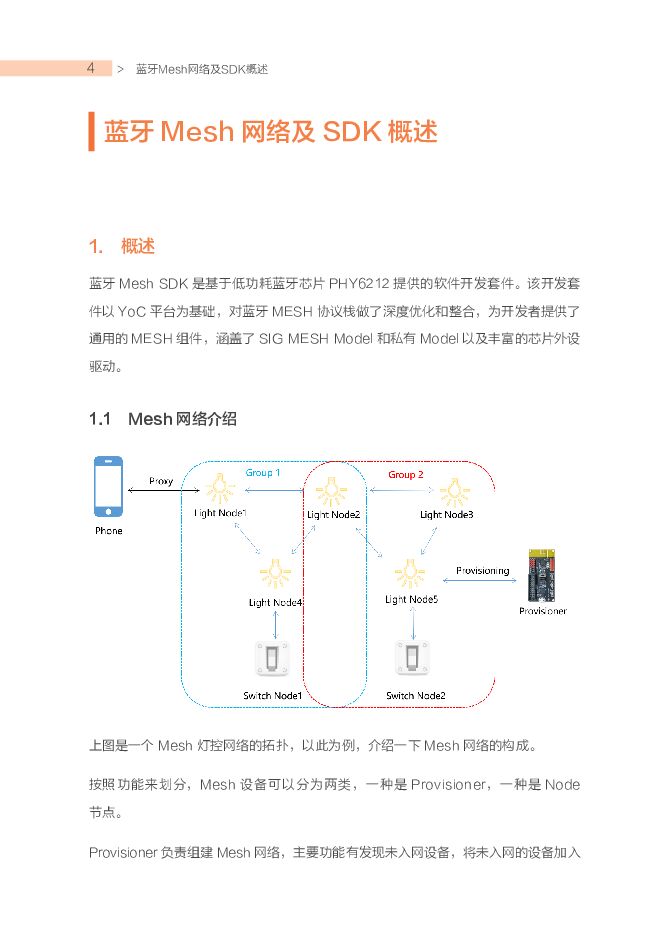 4 > 蓝牙Mesh网络及SDK概述

蓝牙 Mesh 网络及 SDK 概述

1. 概述

蓝牙 Mesh SDK 是基于低功耗蓝牙芯片 PHY6212 提供的软件开发套件。该开发套件以 YoC 平台为基础，对蓝牙 MESH 协议栈做了深度优化和整合，为开发者提供了通用的 MESH 组件，涵盖了 SIG MESH Model 和私有 Model 以及丰富的芯片外设驱动。

1.1 Mesh 网络介绍

Phone

Proxy

Group 1

Group 2

Light Node1

Light Node2

Light Node3

Light Node4

Light Node5

Provisioning

Provisioner

Switch Node1

Switch Node2

上图是一个 Mesh 灯控网络的拓扑，以此为例，介绍一下 Mesh 网络的构成。

按照功能来划分，Mesh 设备可以分为两类，一种是 Provisioner，一种是 Node 节点。

Provisioner 负责组建 Mesh 网络，主要功能有发现未入网设备，将未入网的设备加入