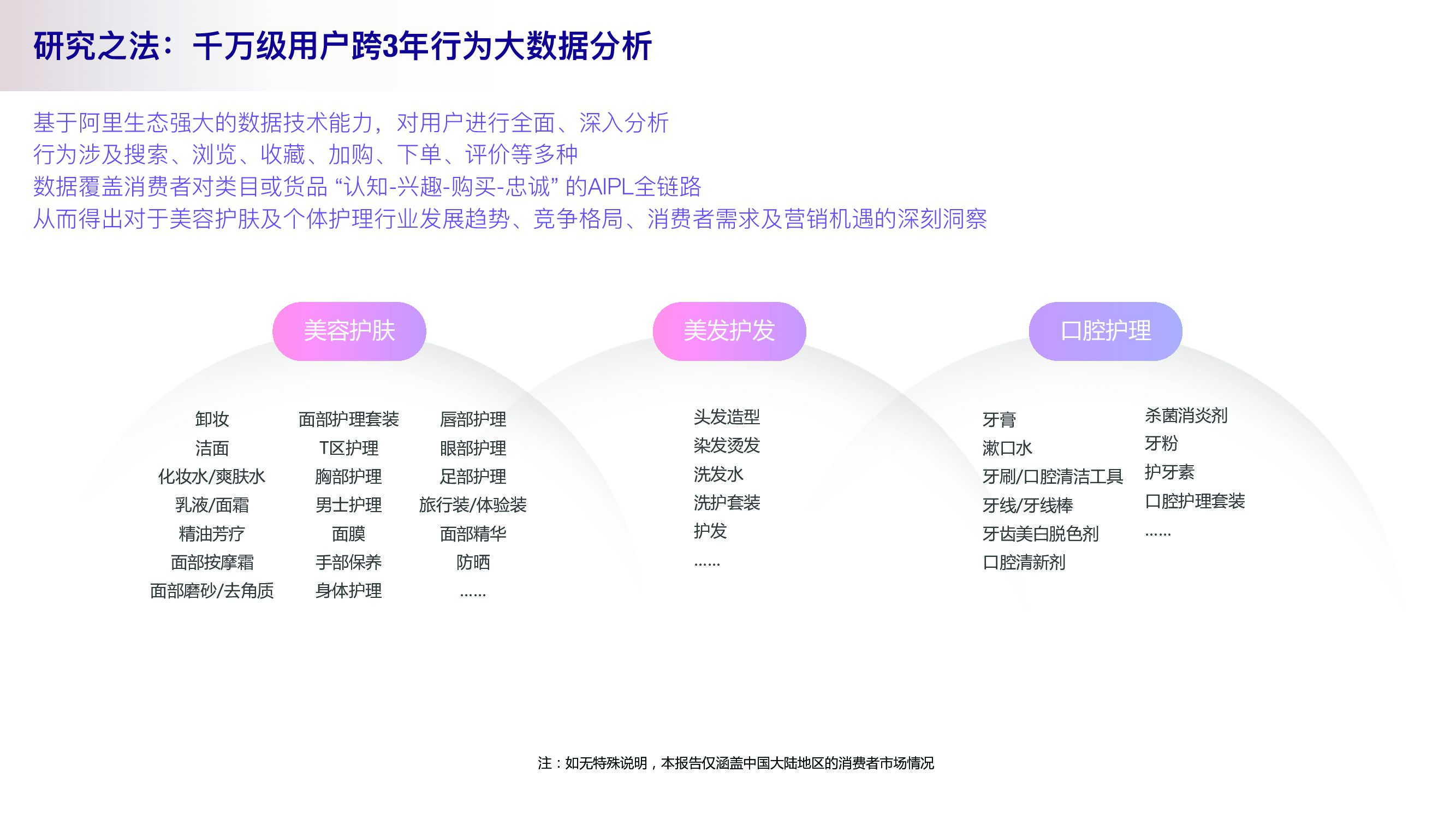 研究之法：千万级用户跨3年行为大数据分析

基于阿里生态强大的数据技术能力，对用户进行全面、深入分析
行为涉及搜索、浏览、收藏、加购、下单、评价等多种
数据覆盖消费者对类目或货品“认知-兴趣-购买-忠诚”的AIPL全链路
从而得出对于美容护肤及个体护理行业发展趋势、竞争格局、消费者需求及营销机遇的深刻洞察

美容护肤

卸妆
洁面
化妆水/爽肤水
乳液/面霜
精油芳疗
面部按摩霜
面部磨砂/去角质

面部护理套装
T区护理
胸部护理
男士护理
面膜
手部保养
身体护理

唇部护理
眼部护理
足部护理
旅行装/体验装
面部精华
防晒
......

美发护发

头发造型
染发烫发
洗发水
洗护套装
护发
......

口腔护理

牙膏
漱口水
牙刷/口腔清洁工具
牙线/牙线棒
牙齿美白脱色剂
口腔清新剂

杀菌消炎剂
牙粉
护牙素
口腔护理套装
......

注：如无特殊说明，本报告仅涵盖中国大陆地区的消费者市场情况