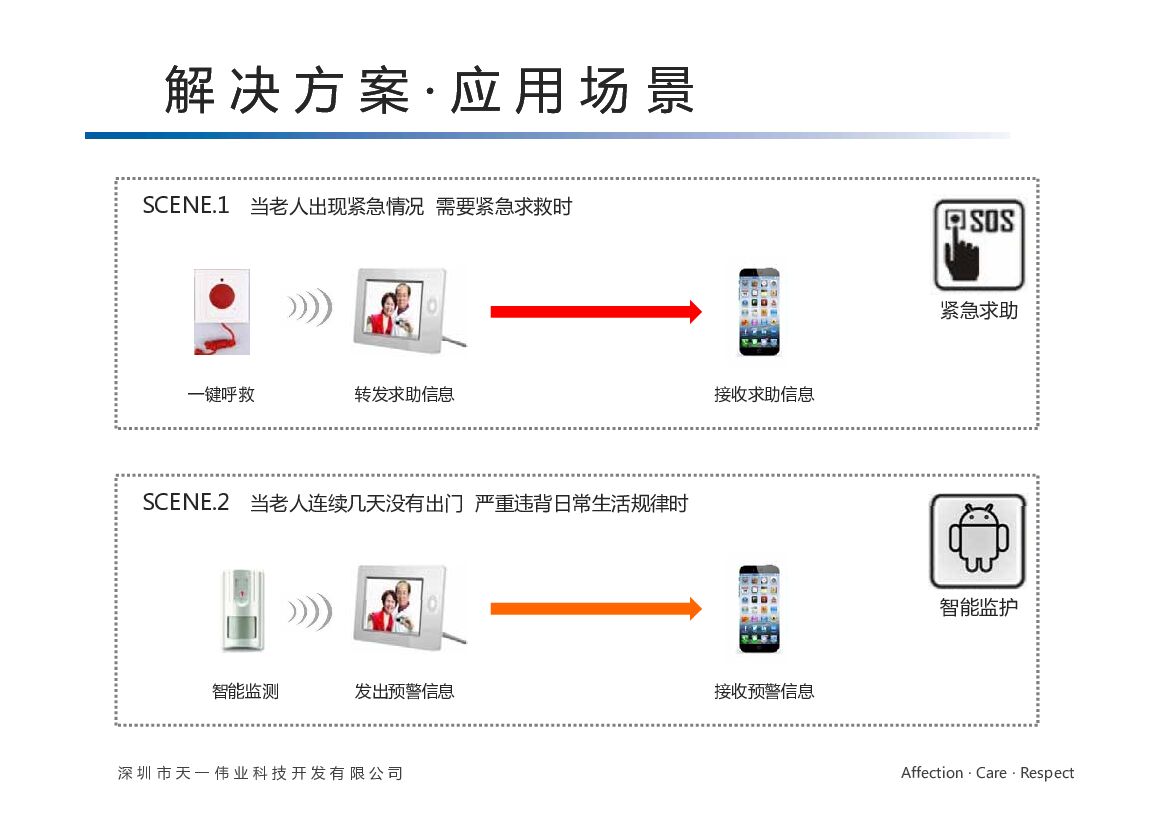 解决方案·应用场景

SCENE.1 当老人出现紧急情况 需要紧急求救时

SOS

紧急求助

一键呼救

转发求助信息

接收求助信息

SCENE.2 当老人连续几天没有出门 严重违背日常生活规律时

智能监护

智能监测

发出预警信息

接收预警信息

深圳市天一伟业科技开发有限公司

Affection · Care · Respect