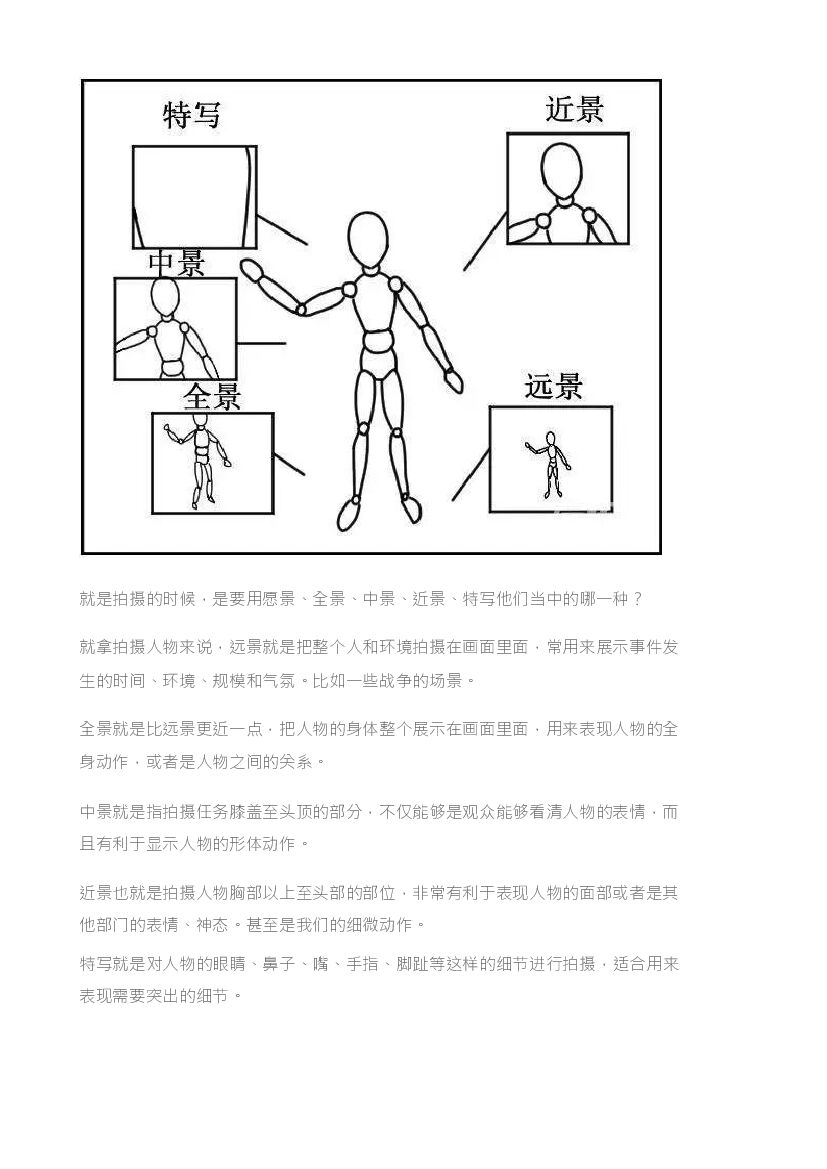 特写

近景

中景

全景

远景

就是拍摄的时候，是要用愿景、全景、中景、近景、特写他们当中的哪一种？

就拿拍摄人物来说，远景就是把整个人和环境拍摄在画面里面，常用来展示事件发生的时间、环境、规模和气氛。比如一些战争的场景。

全景就是比远景更近一点，把人物的身体整个展示在画面里面，用来表现人物的全身动作，或者是人物之间的关系。

中景就是指拍摄任务膝盖至头顶的部分，不仅能够是观众能够看清人物的表情，而且有利于显示人物的形体动作。

近景也就是拍摄人物胸部以上至头部的部位，非常有利于表现人物的面部或者是其他部门的表情、神态。甚至是我们的细微动作。

特写就是对人物的眼睛、鼻子、嘴、手指、脚趾等这样的细节进行拍摄，适合用来表现需要突出的细节。