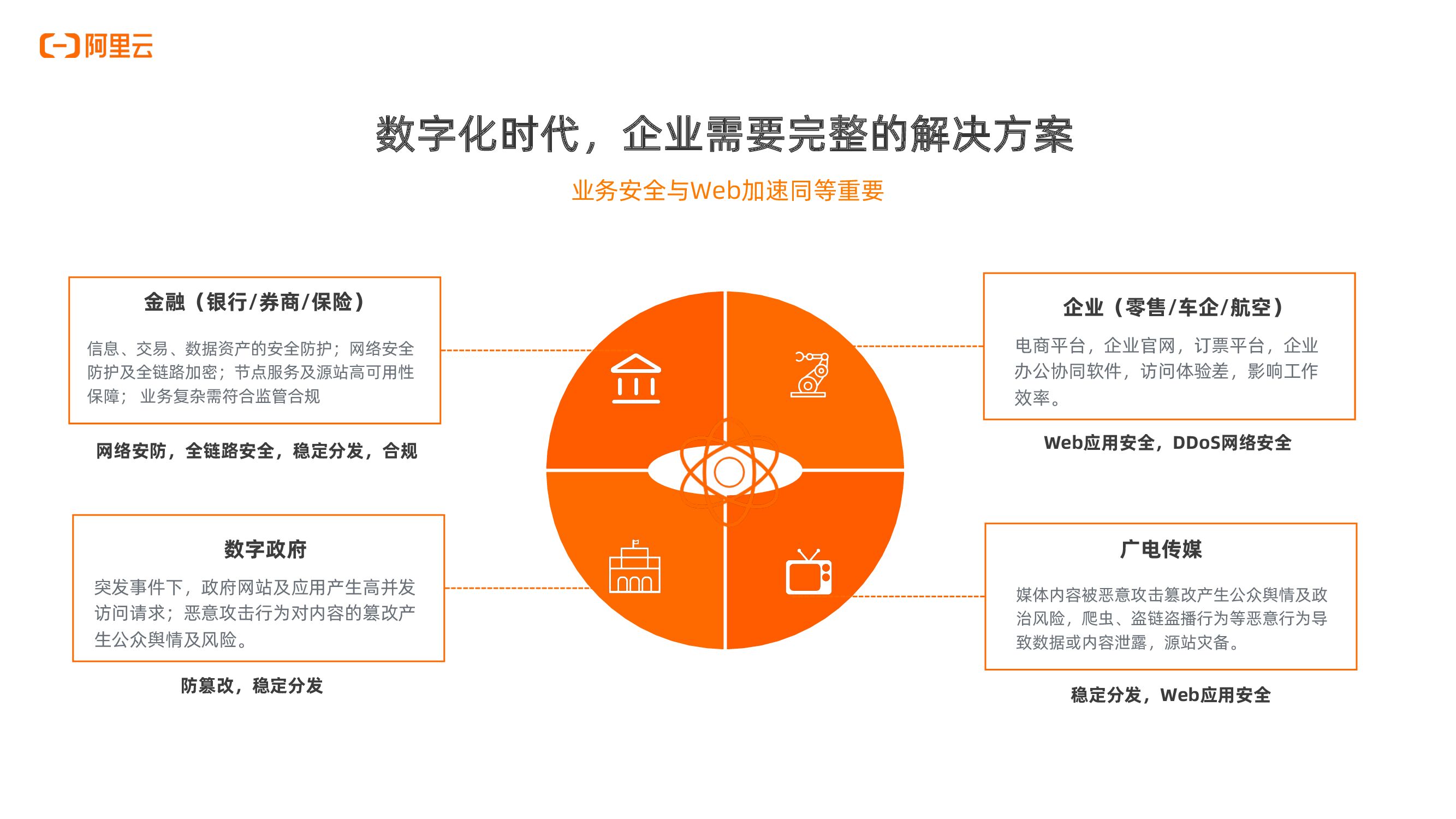 阿里云

数字化时代，企业需要完整的解决方案

业务安全与Web加速同等重要

金融（银行/券商/保险）

信息、交易、数据资产的安全防护；网络安全防护及全链路加密；节点服务及源站高可用性保障；业务复杂需符合监管合规

网络安防，全链路安全，稳定分发，合规

数字政府

突发事件下，政府网站及应用产生高并发访问请求；恶意攻击行为对内容的篡改产生公众舆情及风险。

防篡改，稳定分发

企业（零售/车企/航空）

电商平台，企业官网，订票平台，企业办公协同软件，访问体验差，影响工作效率。

Web应用安全，DDoS网络安全

广电传媒

媒体内容被恶意攻击篡改产生公众舆情及政治风险，爬虫、盗链盗播行为等恶意行为导致数据或内容泄露，源站灾备。

稳定分发，Web应用安全