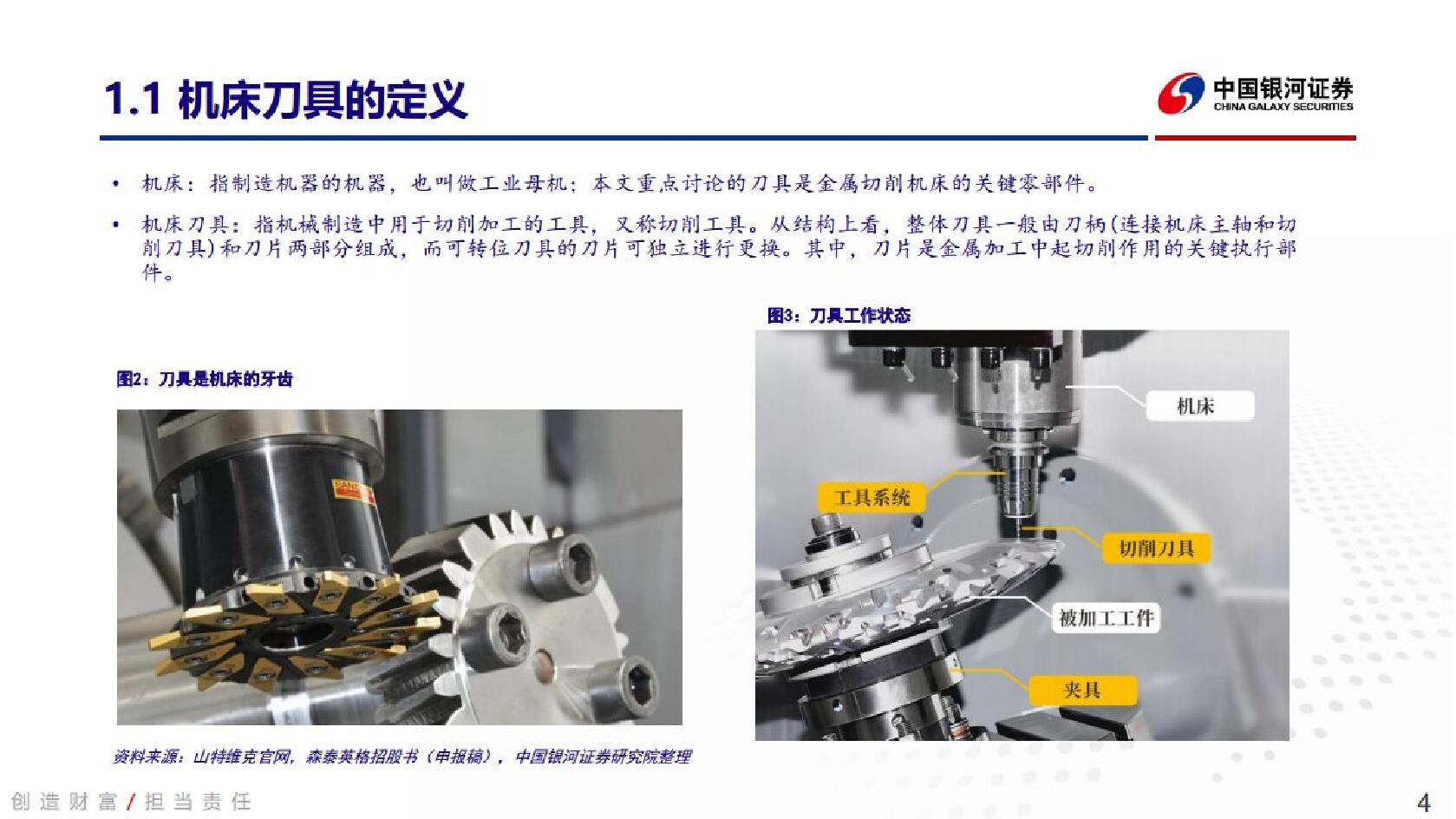 1.1 机床刀具的定义

中国银河证券
CHINA GALAXY SECURITIES

• 机床：指制造机器的机器，也叫做工业母机；本文重点讨论的刀具是金属切削机床的关键零部件。

• 机床刀具：指机械制造中用于切削加工的工具，又称切削工具。从结构上看，整体刀具一般由刀柄(连接机床主轴和切削刀具)和刀片两部分组成，而可转位刀具的刀片可独立进行更换。其中，刀片是金属加工中起切削作用的关键执行部件。

图2：刀具是机床的牙齿

图3：刀具工作状态

机床
工具系统
切削刀具
被加工工件
夹具

资料来源：山特维克官网，森泰英格招股书（申报稿），中国银河证券研究院整理

创造财富/担当责任

4