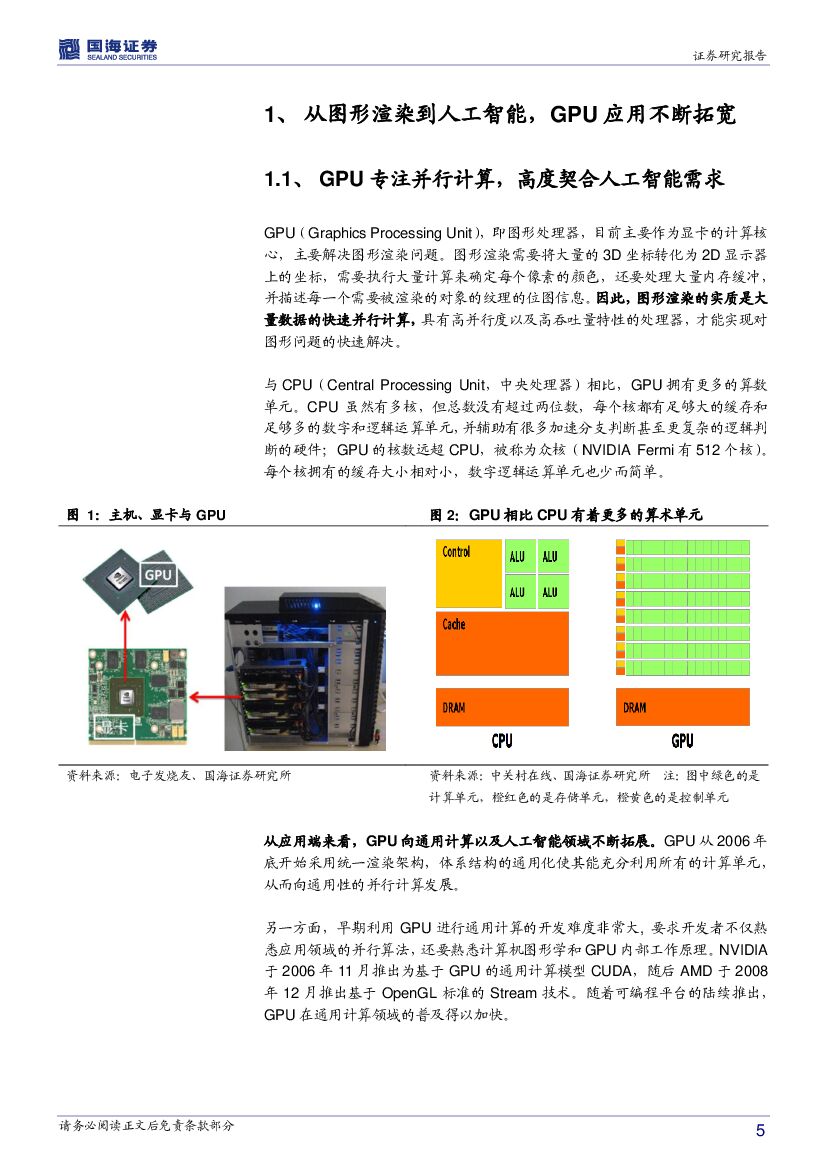 国海证券
SEALAND SECURITIES

证券研究报告

1、 从图形渲染到人工智能，GPU 应用不断拓宽

1.1、 GPU 专注并行计算，高度契合人工智能需求

GPU（Graphics Processing Unit），即图形处理器，目前主要作为显卡的计算核心，主要解决图形渲染问题。图形渲染需要将大量的 3D 坐标转化为 2D 显示器上的坐标，需要执行大量计算来确定每个像素的颜色，还要处理大量内存缓冲，并描述每一个需要被渲染的对象的纹理的位图信息。因此，图形渲染的实质是大量数据的快速并行计算，具有高并行度以及高吞吐量特性的处理器，才能实现对图形问题的快速解决。

与 CPU（Central Processing Unit，中央处理器）相比，GPU 拥有更多的算数单元。CPU 虽然有多核，但总数没有超过两位数，每个核都有足够大的缓存和足够多的数字和逻辑运算单元，并辅助有很多加速分支判断甚至更复杂的逻辑判断的硬件；GPU 的核数远超 CPU，被称为众核（NVIDIA Fermi 有 512 个核）。每个核拥有的缓存大小相对小，数字逻辑运算单元也少而简单。

图 1：主机、显卡与 GPU

GPU
显卡

资料来源：电子发烧友、国海证券研究所

图 2：GPU 相比 CPU 有着更多的算术单元

Control
ALU ALU
ALU ALU
Cache
DRAM
CPU
DRAM
GPU

资料来源：中关村在线、国海证券研究所　注：图中绿色的是计算单元，橙红色的是存储单元，橙黄色的是控制单元

从应用端来看，GPU 向通用计算以及人工智能领域不断拓展。GPU 从 2006 年底开始采用统一渲染架构，体系结构的通用化使其能充分利用所有的计算单元，从而向通用性的并行计算发展。

另一方面，早期利用 GPU 进行通用计算的开发难度非常大，要求开发者不仅熟悉应用领域的并行算法，还要熟悉计算机图形学和 GPU 内部工作原理。NVIDIA 于 2006 年 11 月推出为基于 GPU 的通用计算模型 CUDA，随后 AMD 于 2008 年 12 月推出基于 OpenGL 标准的 Stream 技术。随着可编程平台的陆续推出，GPU 在通用计算领域的普及得以加快。

请务必阅读正文后免责条款部分

5