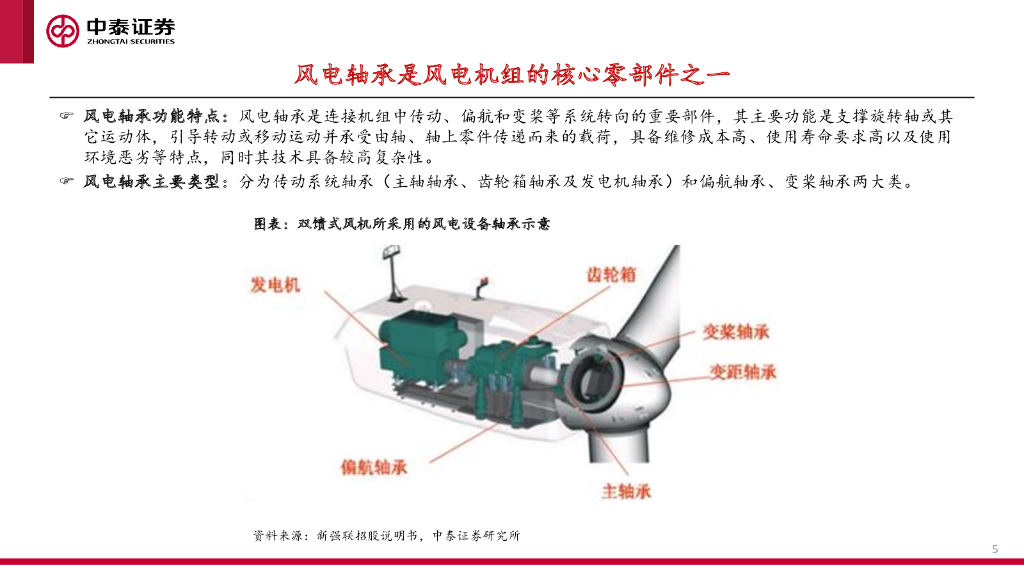 中泰证券
ZHONGTAI SECURITIES

风电轴承是风电机组的核心零部件之一

☞ 风电轴承功能特点：风电轴承是连接机组中传动、偏航和变桨等系统转向的重要部件，其主要功能是支撑旋转轴或其它运动体，引导转动或移动运动并承受由轴、轴上零件传递而来的载荷，具备维修成本高、使用寿命要求高以及使用环境恶劣等特点，同时其技术具备较高复杂性。

☞ 风电轴承主要类型：分为传动系统轴承（主轴轴承、齿轮箱轴承及发电机轴承）和偏航轴承、变桨轴承两大类。

图表：双馈式风机所采用的风电设备轴承示意

发电机
齿轮箱
变桨轴承
变距轴承
偏航轴承
主轴承

资料来源：新强联招股说明书，中泰证券研究所

5