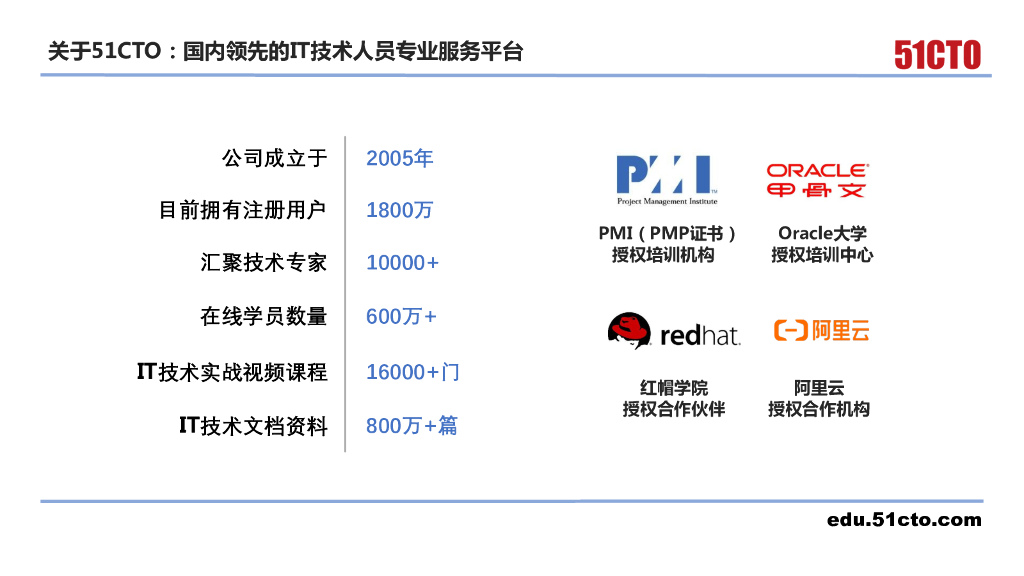 关于51CTO：国内领先的IT技术人员专业服务平台

51CTO

公司成立于 2005年

目前拥有注册用户 1800万

汇聚技术专家 10000+

在线学员数量 600万+

IT技术实战视频课程 16000+门

IT技术文档资料 800万+篇

PMI
Project Management Institute

PMI（PMP证书）
授权培训机构

ORACLE
甲骨文

Oracle大学
授权培训中心

redhat.

红帽学院
授权合作伙伴

阿里云

阿里云
授权合作机构

edu.51cto.com