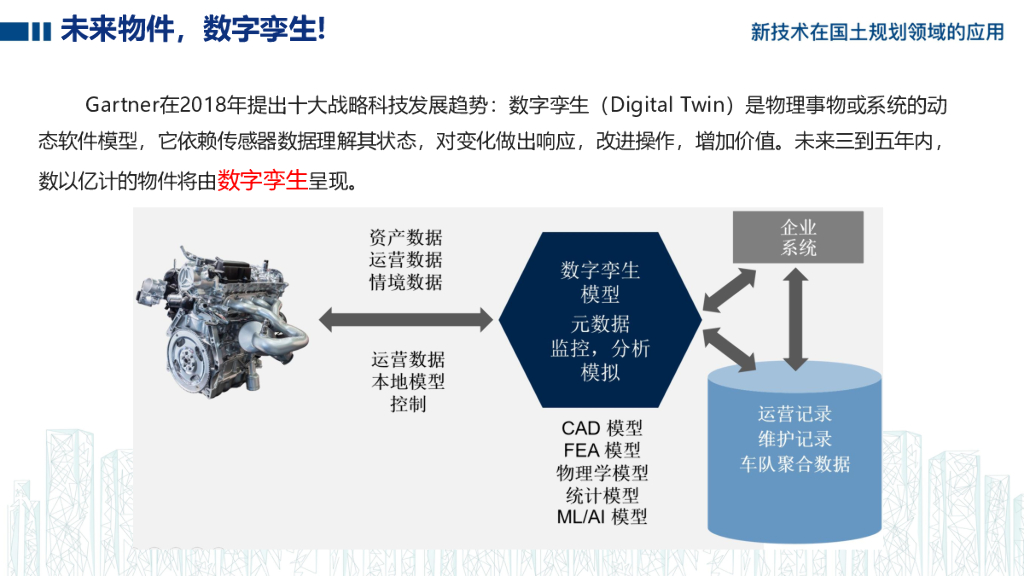 未来物件，数字孪生!

新技术在国土规划领域的应用

Gartner在2018年提出十大战略科技发展趋势：数字孪生（Digital Twin）是物理事物或系统的动态软件模型，它依赖传感器数据理解其状态，对变化做出响应，改进操作，增加价值。未来三到五年内，数以亿计的物件将由数字孪生呈现。

资产数据
运营数据
情境数据

运营数据
本地模型
控制

数字孪生
模型
元数据
监控，分析
模拟

CAD 模型
FEA 模型
物理学模型
统计模型
ML/AI 模型

企业
系统

运营记录
维护记录
车队聚合数据