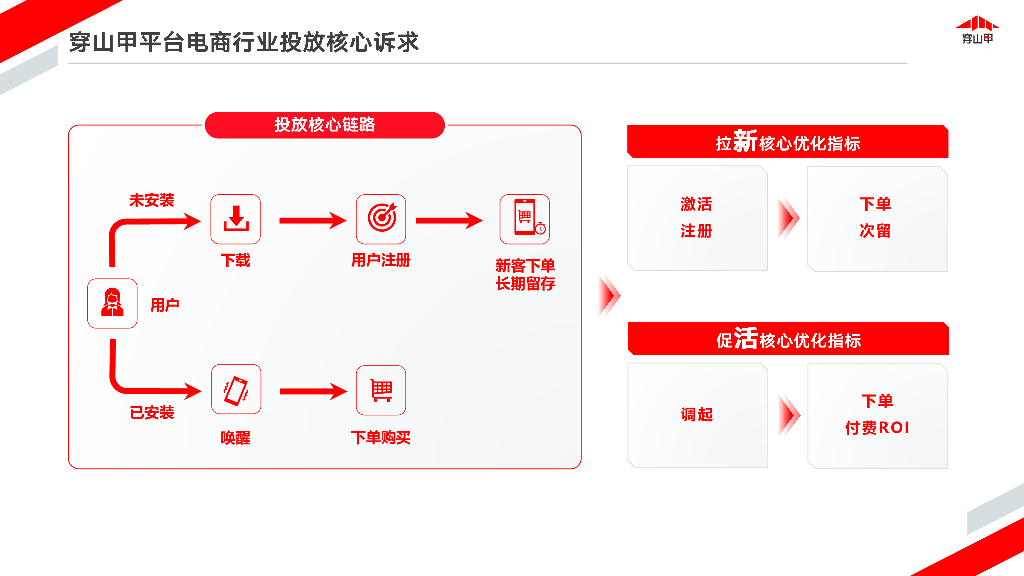 穿山甲平台电商行业投放核心诉求

穿山甲

投放核心链路

未安装

下载

用户注册

新客下单
长期留存

用户

已安装

唤醒

下单购买

拉新核心优化指标

激活
注册

下单
次留

促活核心优化指标

调起

下单
付费ROI