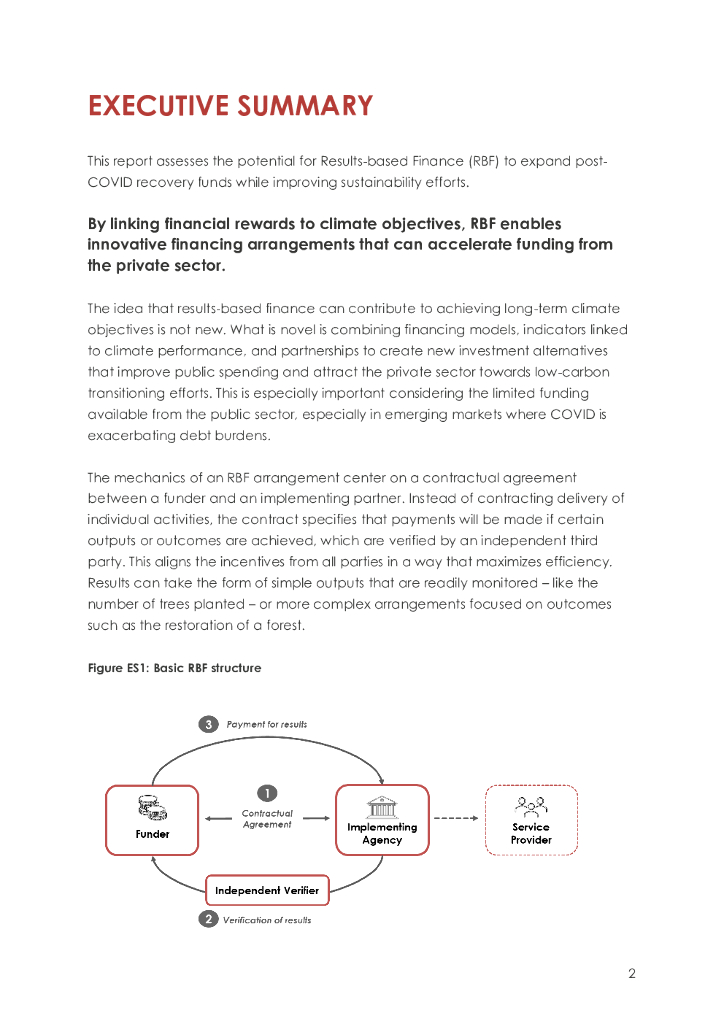 EXECUTIVE SUMMARY

This report assesses the potential for Results-based Finance (RBF) to expand post-COVID recovery funds while improving sustainability efforts.

By linking financial rewards to climate objectives, RBF enables innovative financing arrangements that can accelerate funding from the private sector.

The idea that results-based finance can contribute to achieving long-term climate objectives is not new. What is novel is combining financing models, indicators linked to climate performance, and partnerships to create new investment alternatives that improve public spending and attract the private sector towards low-carbon transitioning efforts. This is especially important considering the limited funding available from the public sector, especially in emerging markets where COVID is exacerbating debt burdens.

The mechanics of an RBF arrangement center on a contractual agreement between a funder and an implementing partner. Instead of contracting delivery of individual activities, the contract specifies that payments will be made if certain outputs or outcomes are achieved, which are verified by an independent third party. This aligns the incentives from all parties in a way that maximizes efficiency. Results can take the form of simple outputs that are readily monitored – like the number of trees planted – or more complex arrangements focused on outcomes such as the restoration of a forest.

Figure ES1: Basic RBF structure

3 Payment for results

1 Contractual Agreement

Funder

Implementing Agency

Service Provider

Independent Verifier

2 Verification of results

2