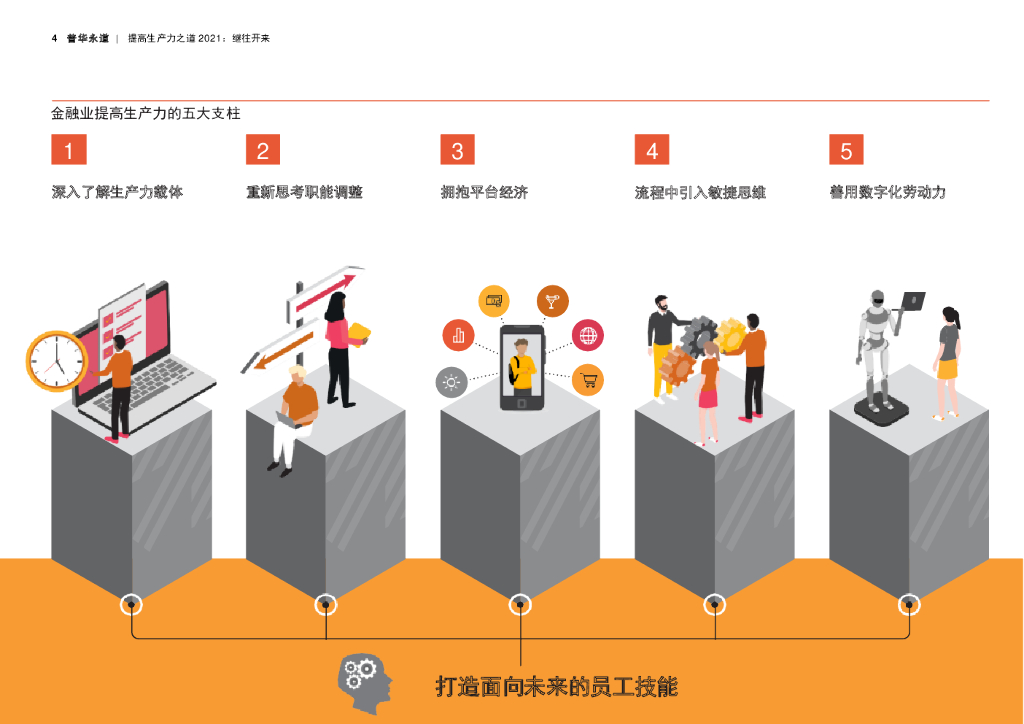 4 普华永道 | 提高生产力之道 2021：继往开来

金融业提高生产力的五大支柱

1
深入了解生产力载体

2
重新思考职能调整

3
拥抱平台经济

4
流程中引入敏捷思维

5
善用数字化劳动力

打造面向未来的员工技能